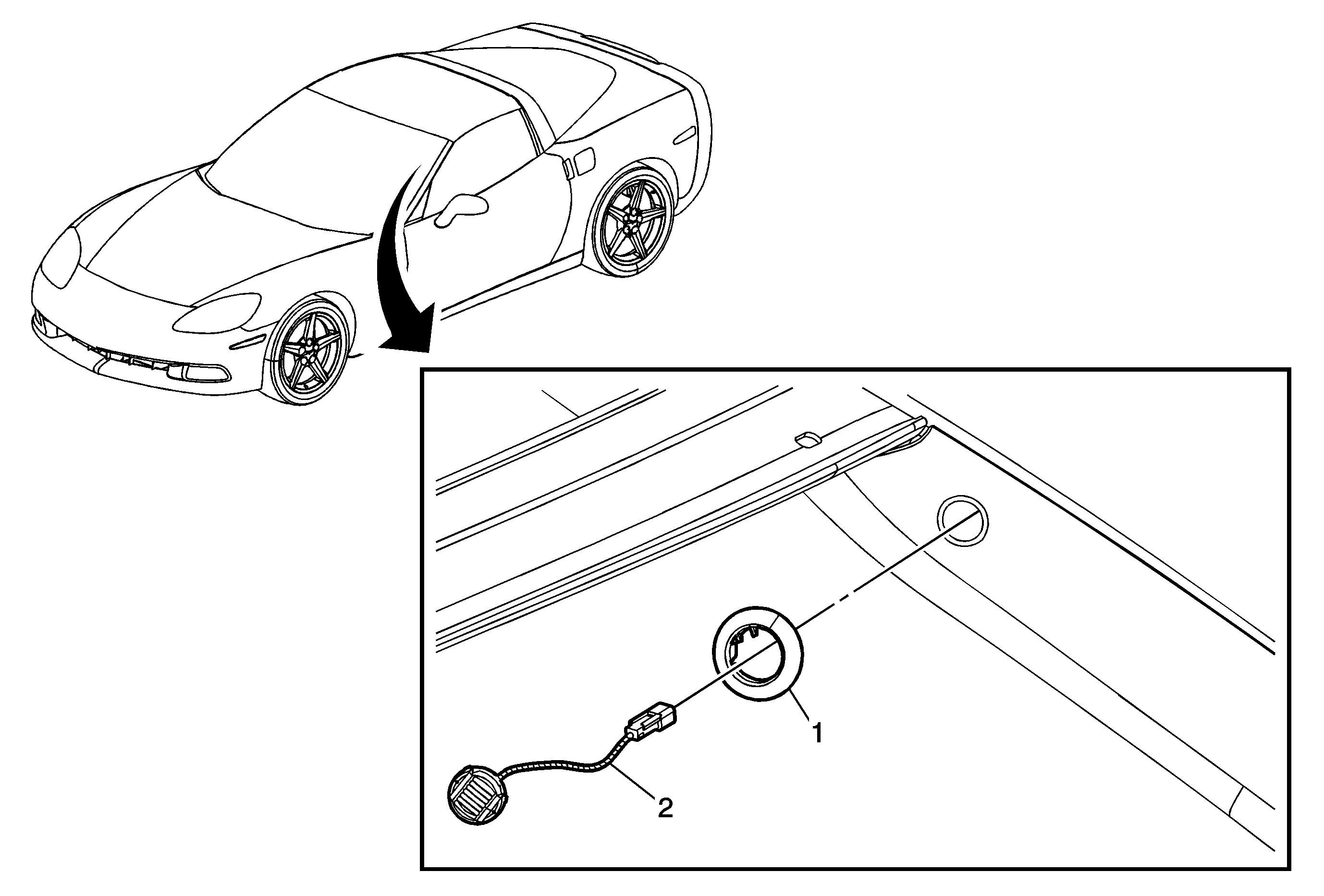 1
2