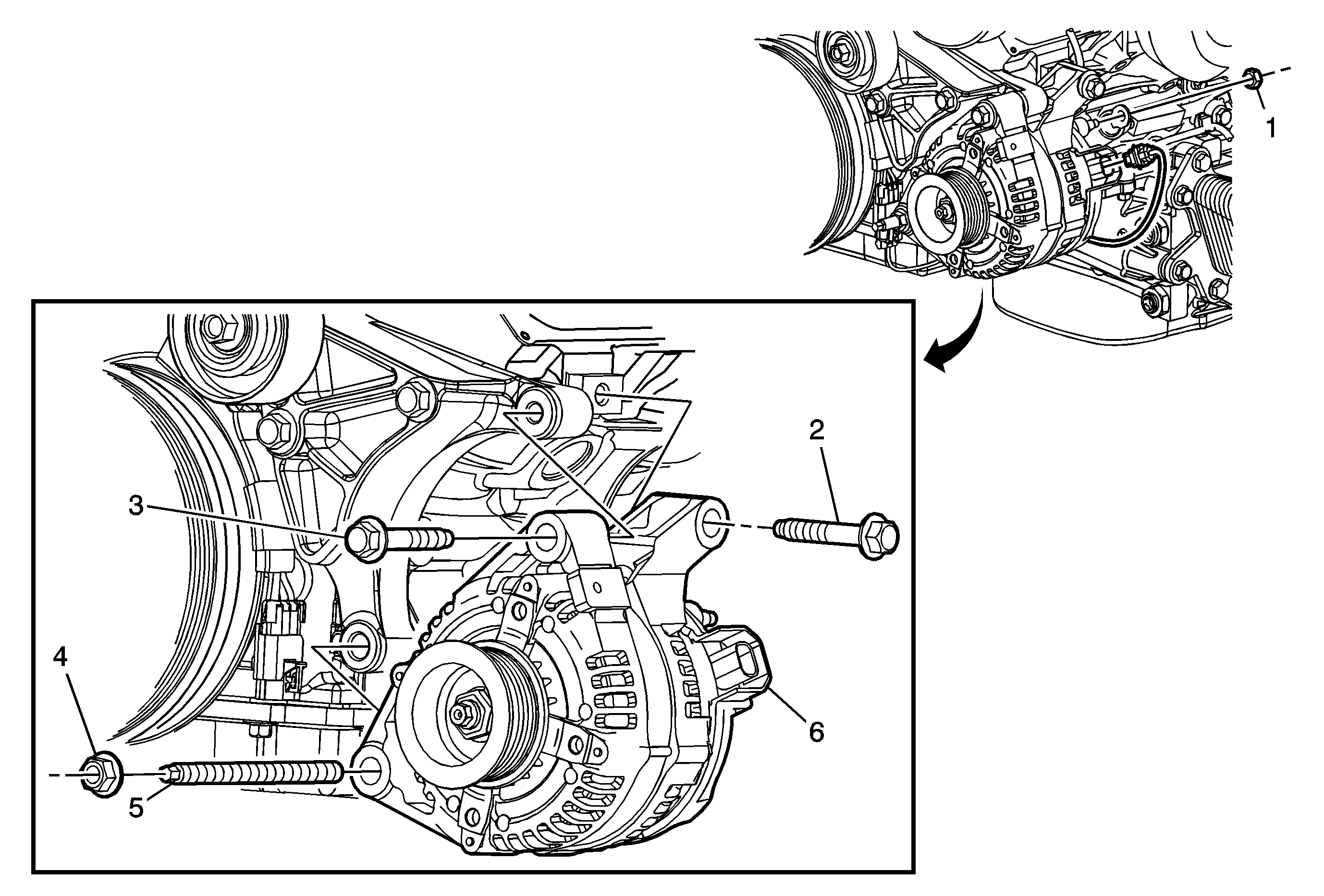 1
2
3
4
5
6