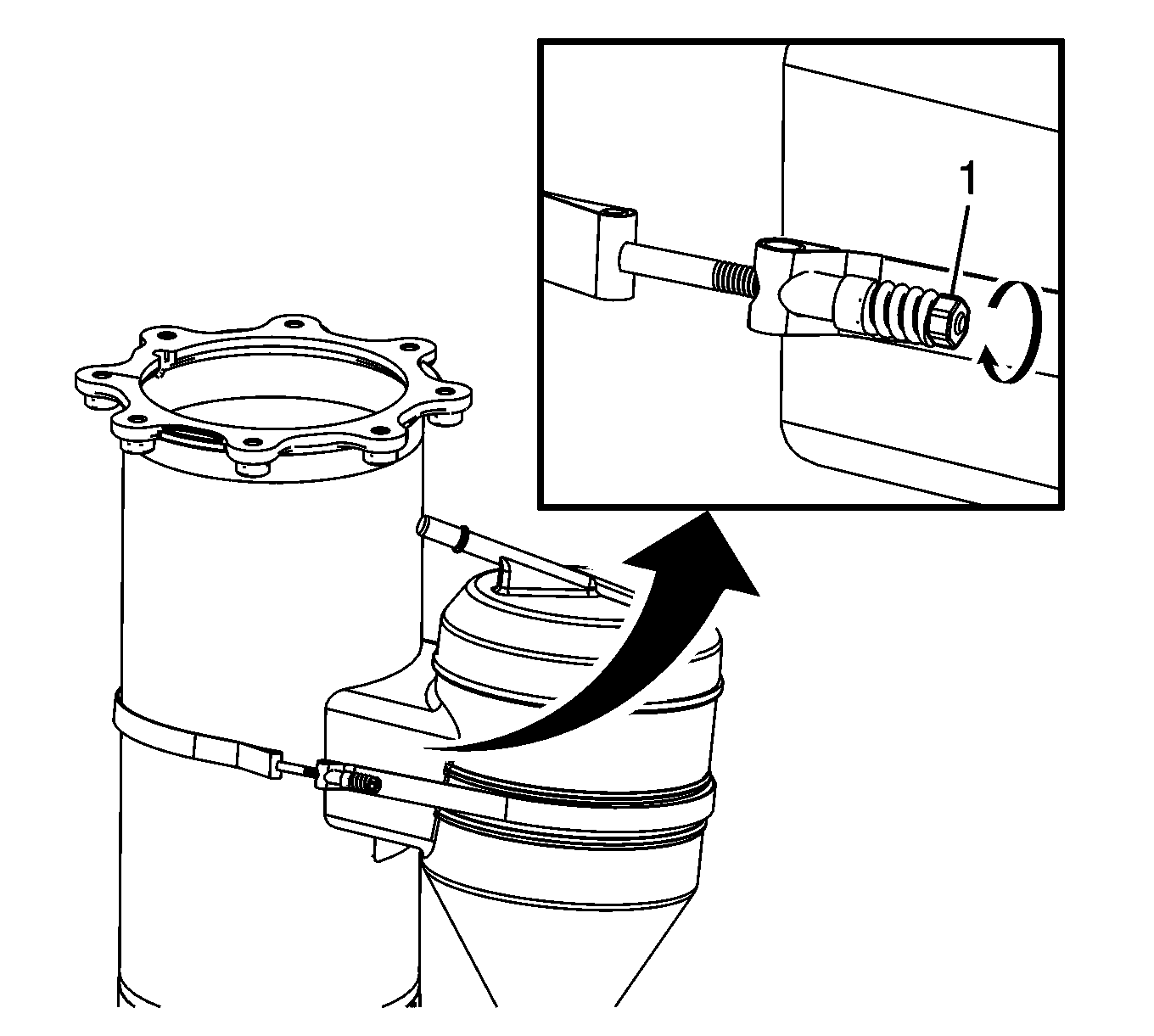 1