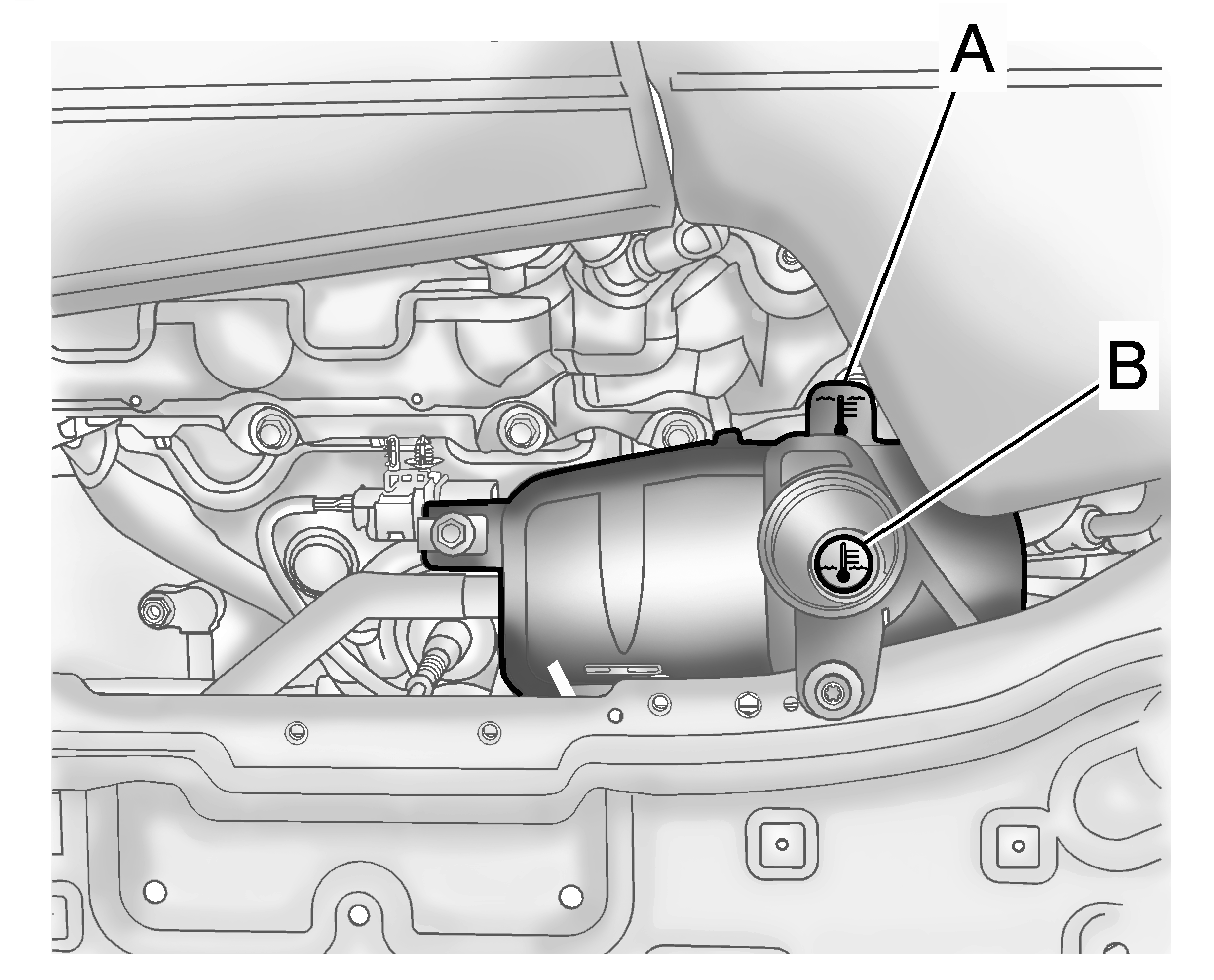 A

B