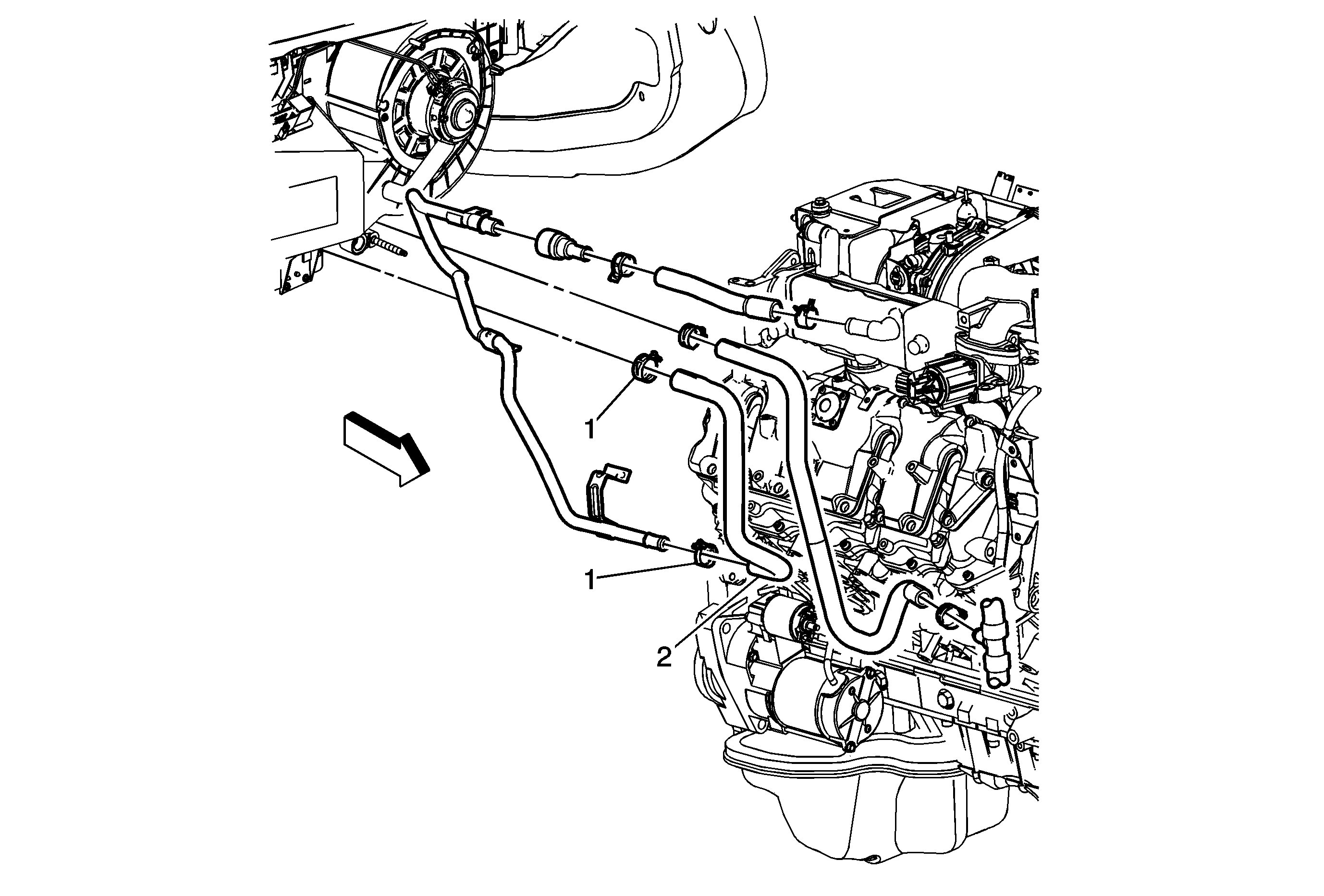 1

1

2