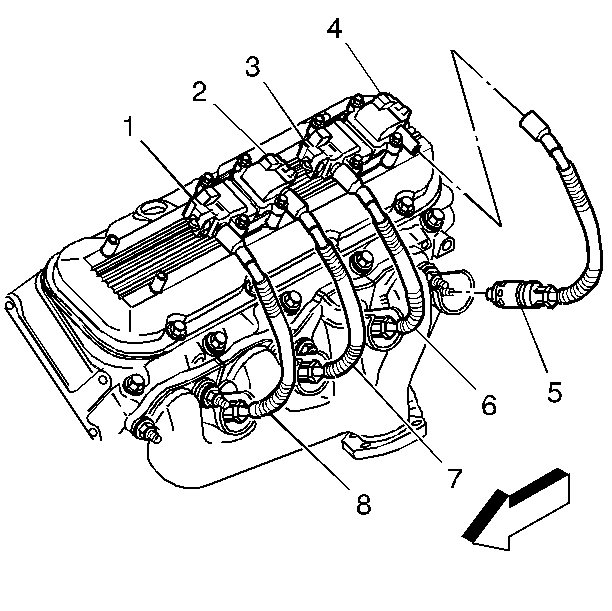 4
3
2
1
5
6
7
8