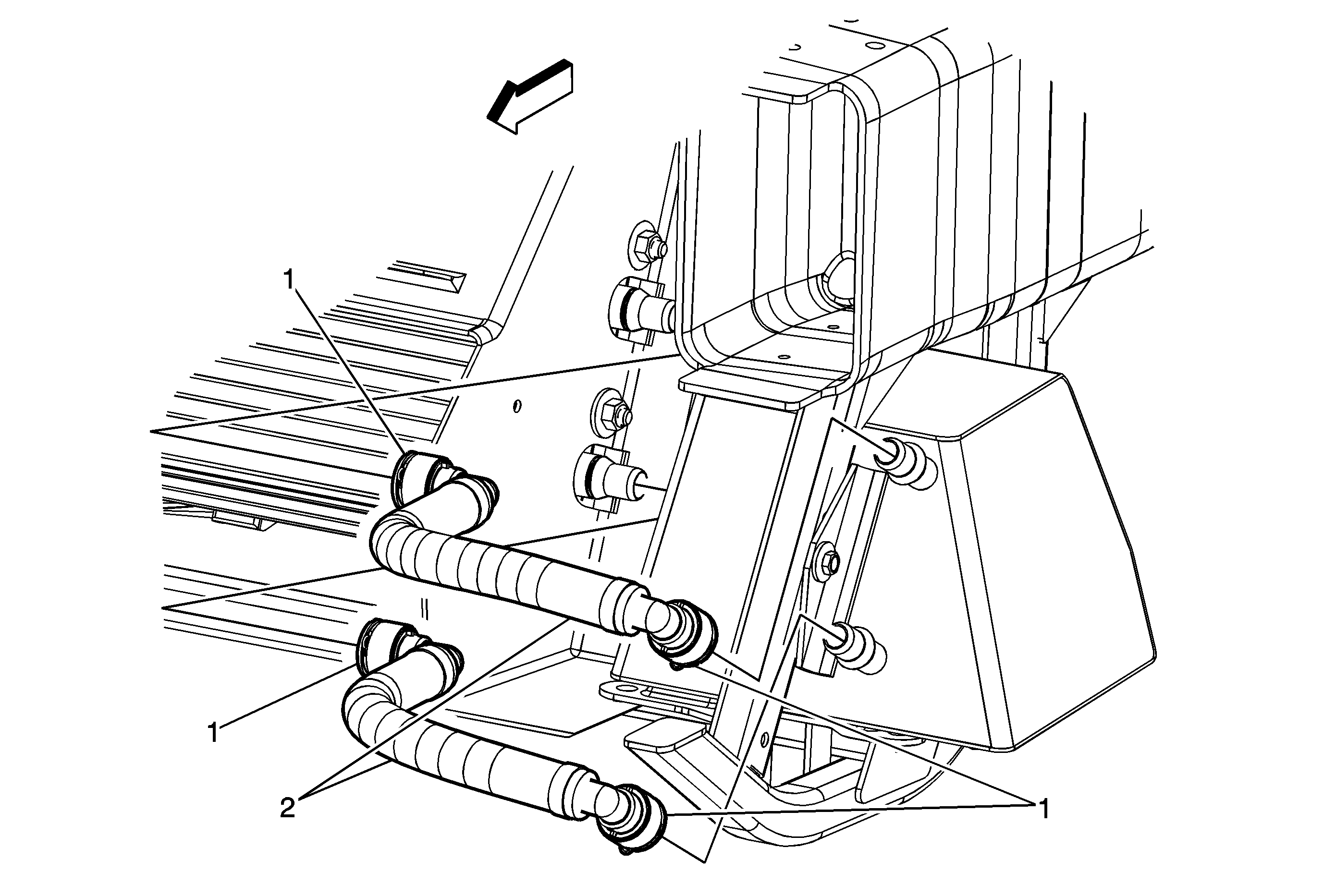 1
1
2
1