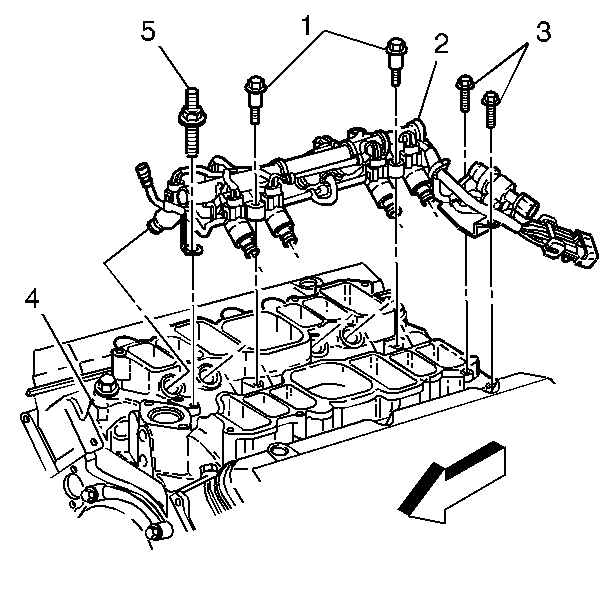 5
1
2
3
4