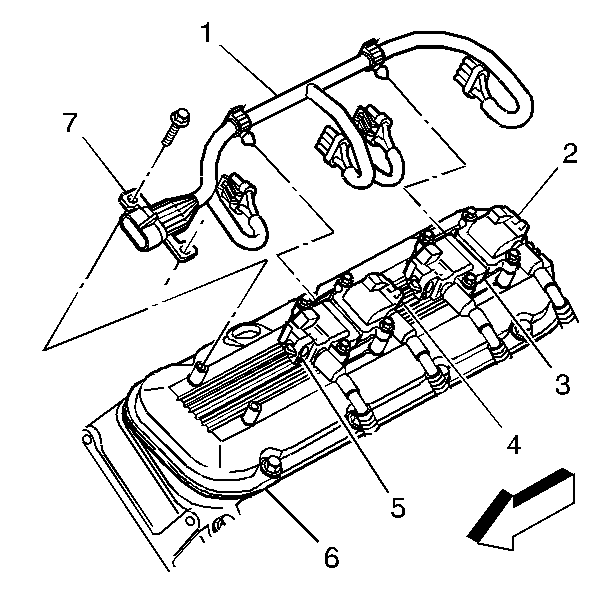 1
7
2
3
4
5
6