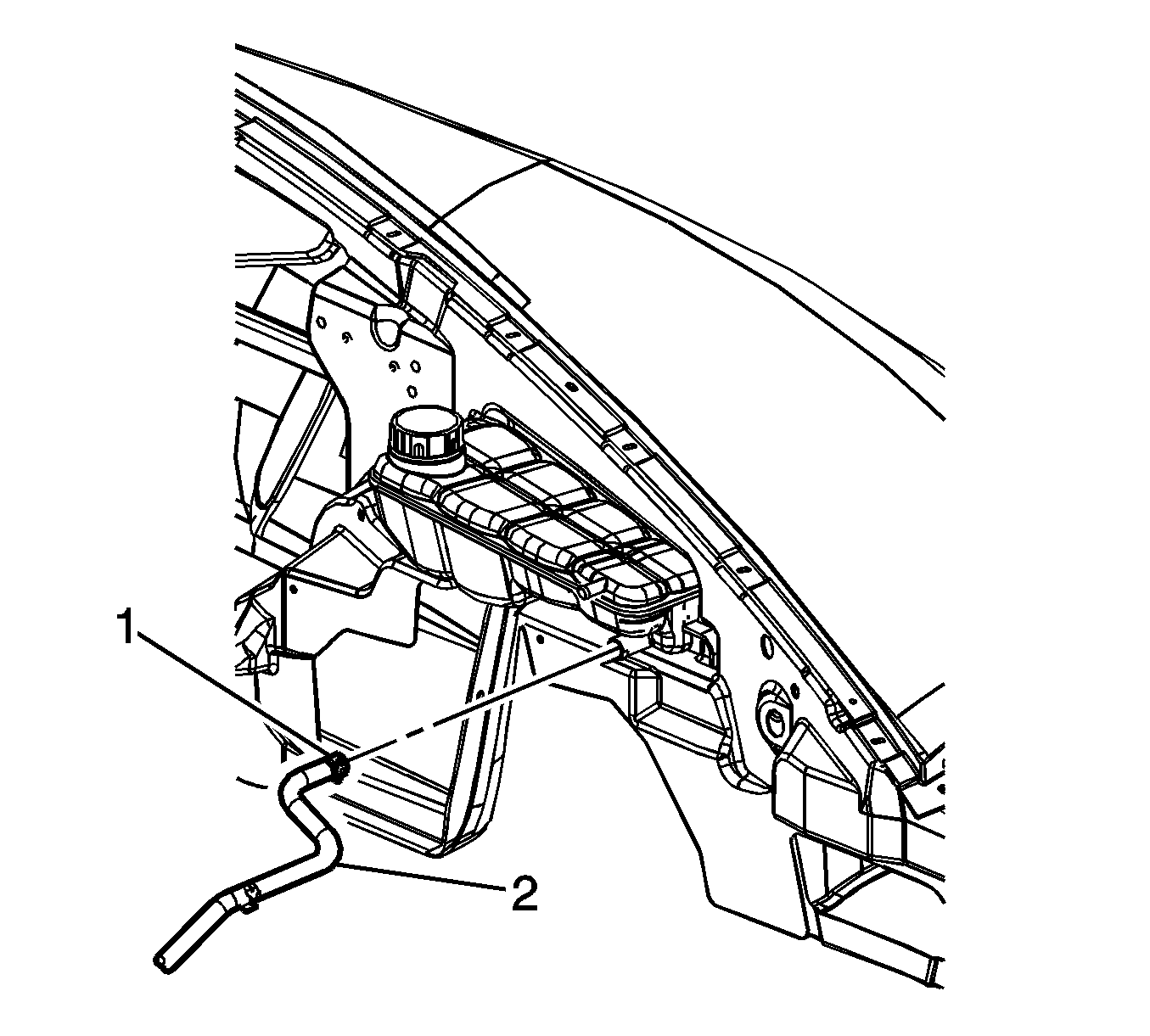 1

2