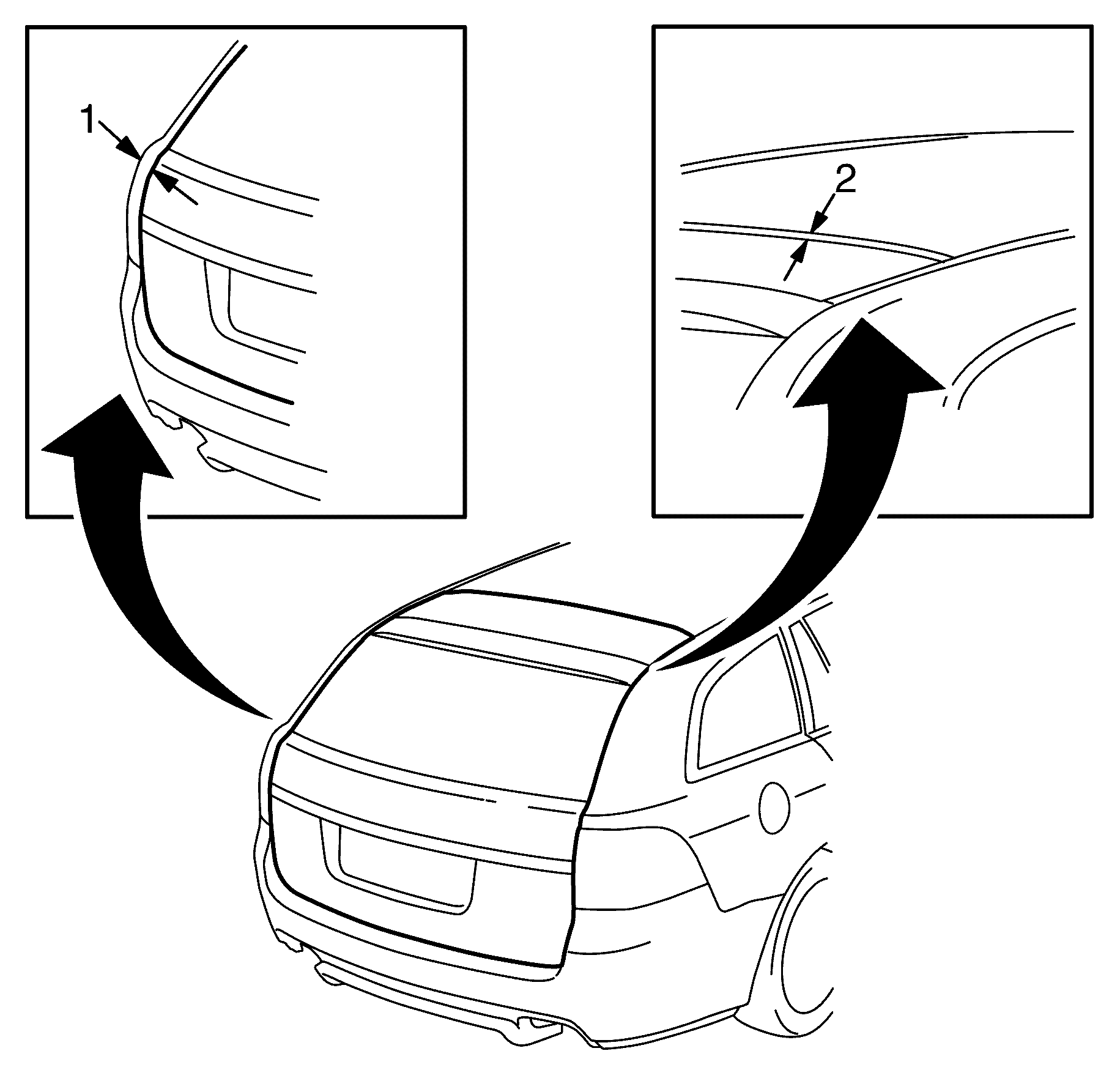 1
2