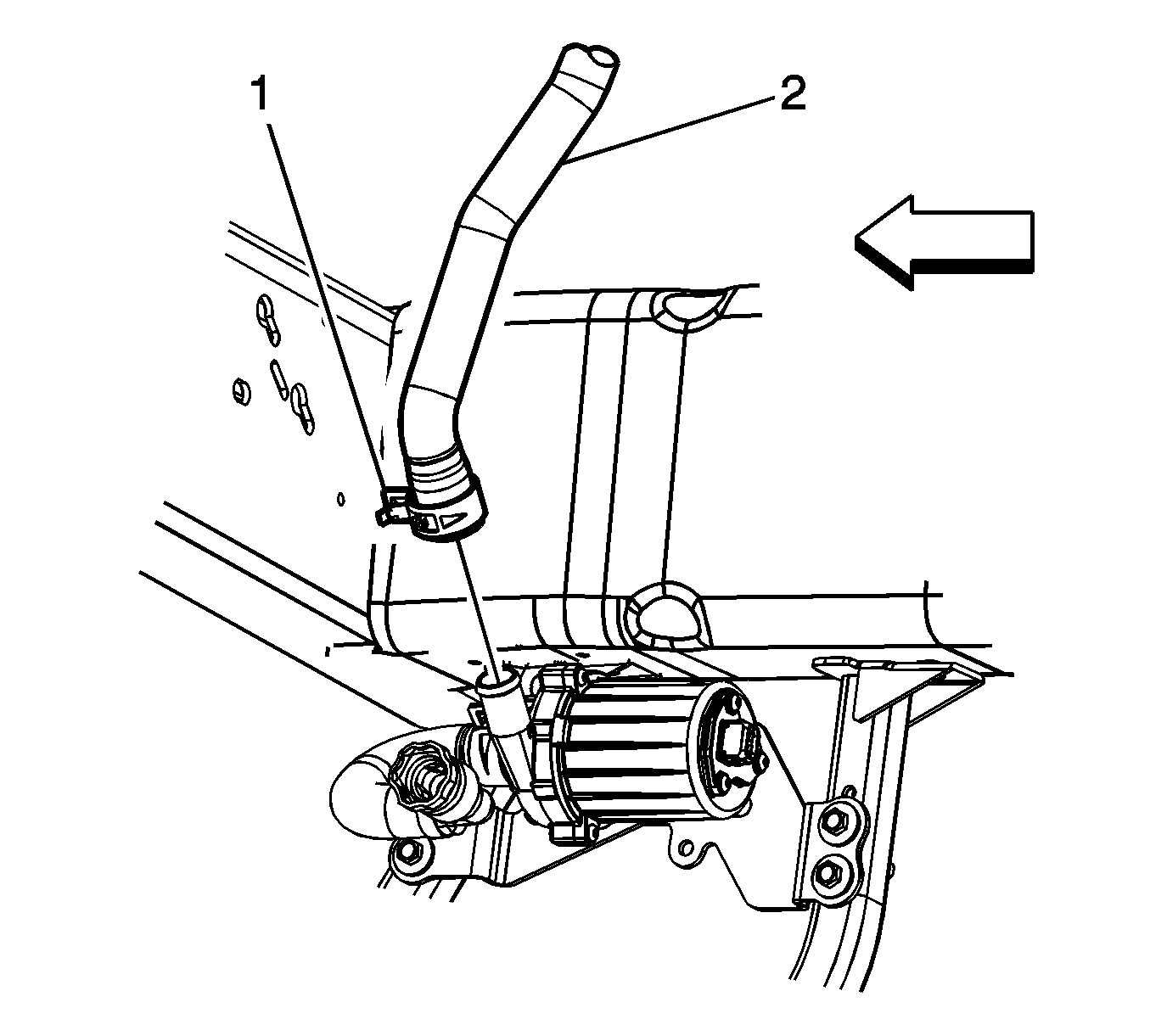 1
2