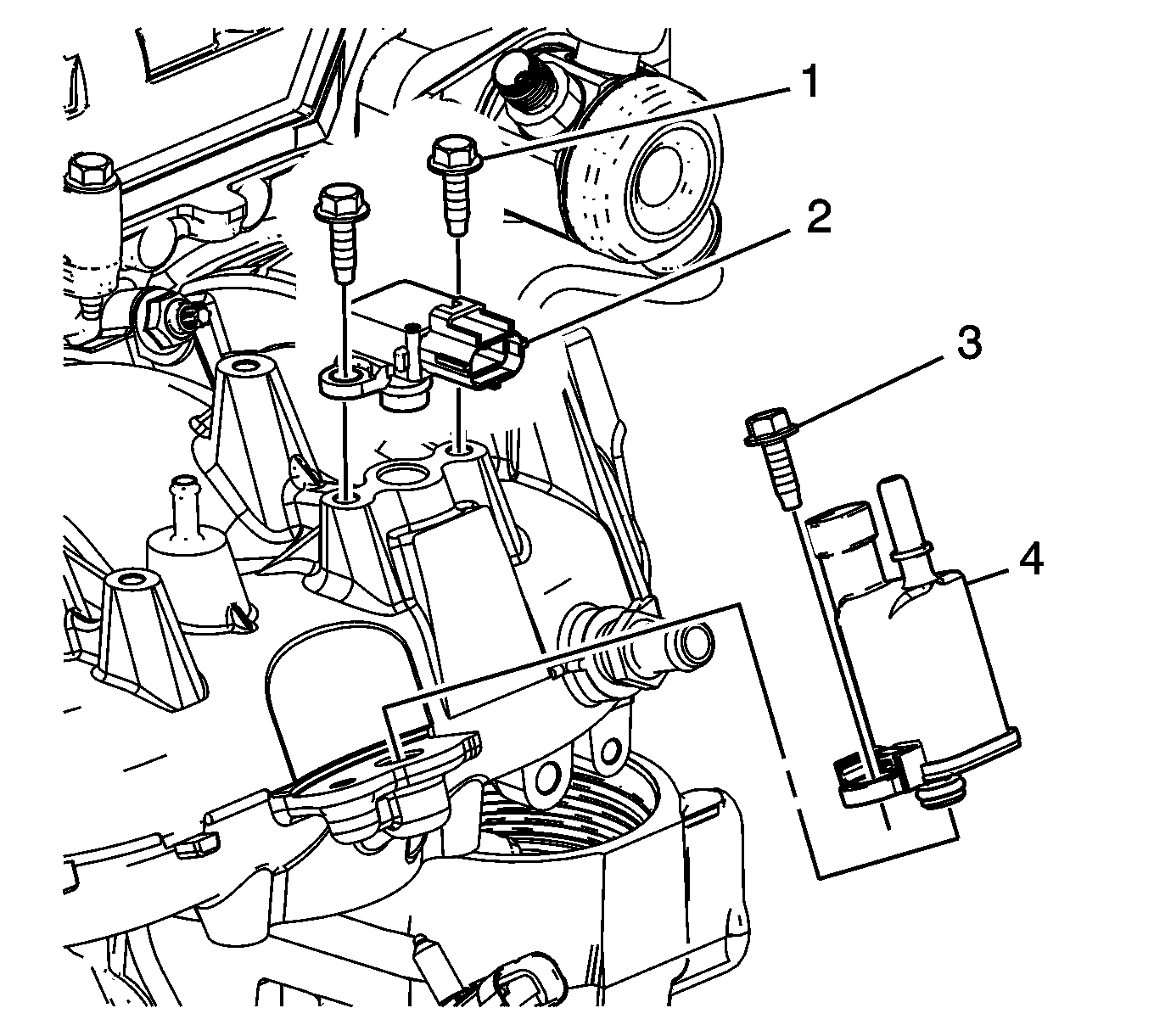 1
2
3
4