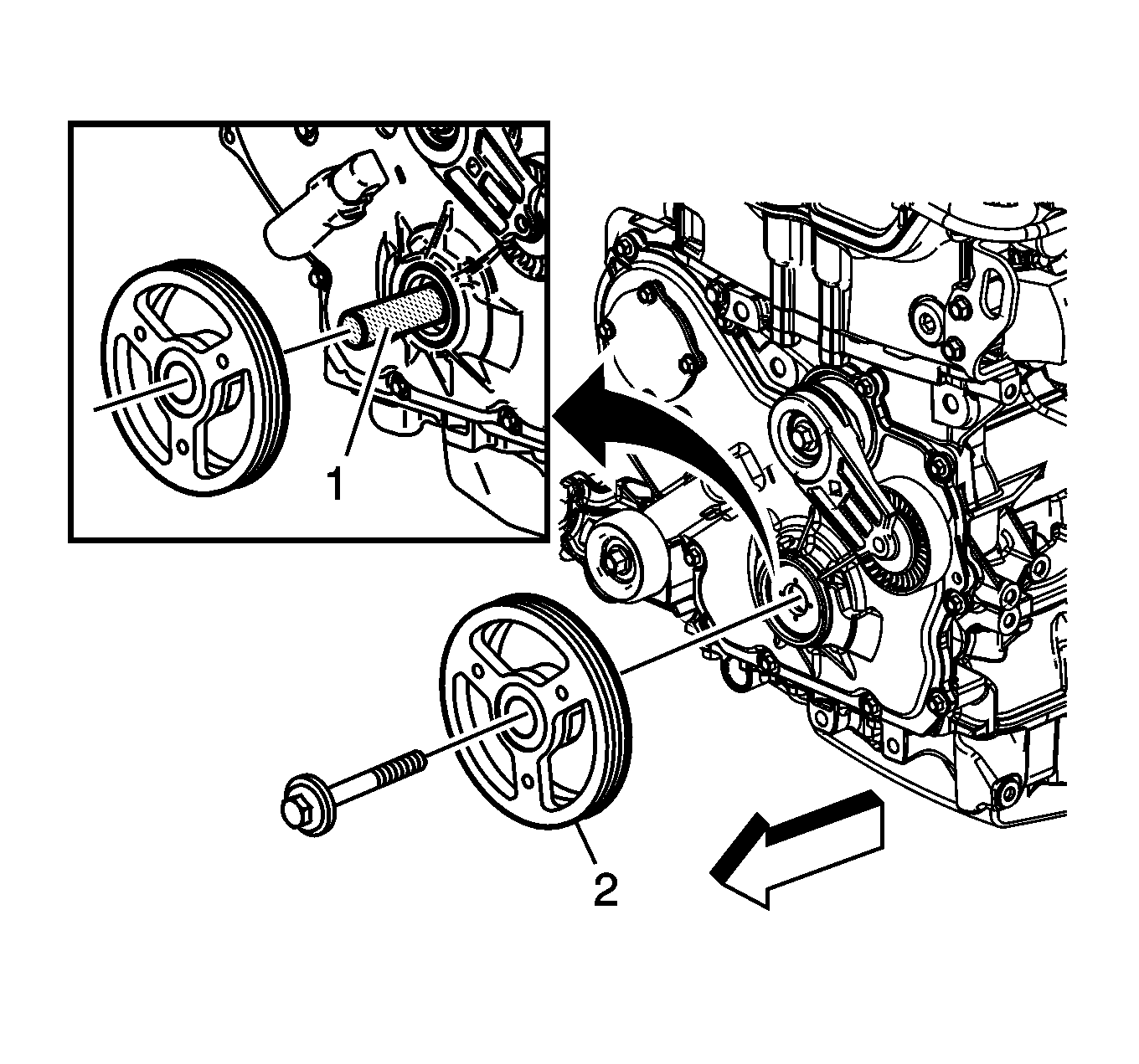 1
2