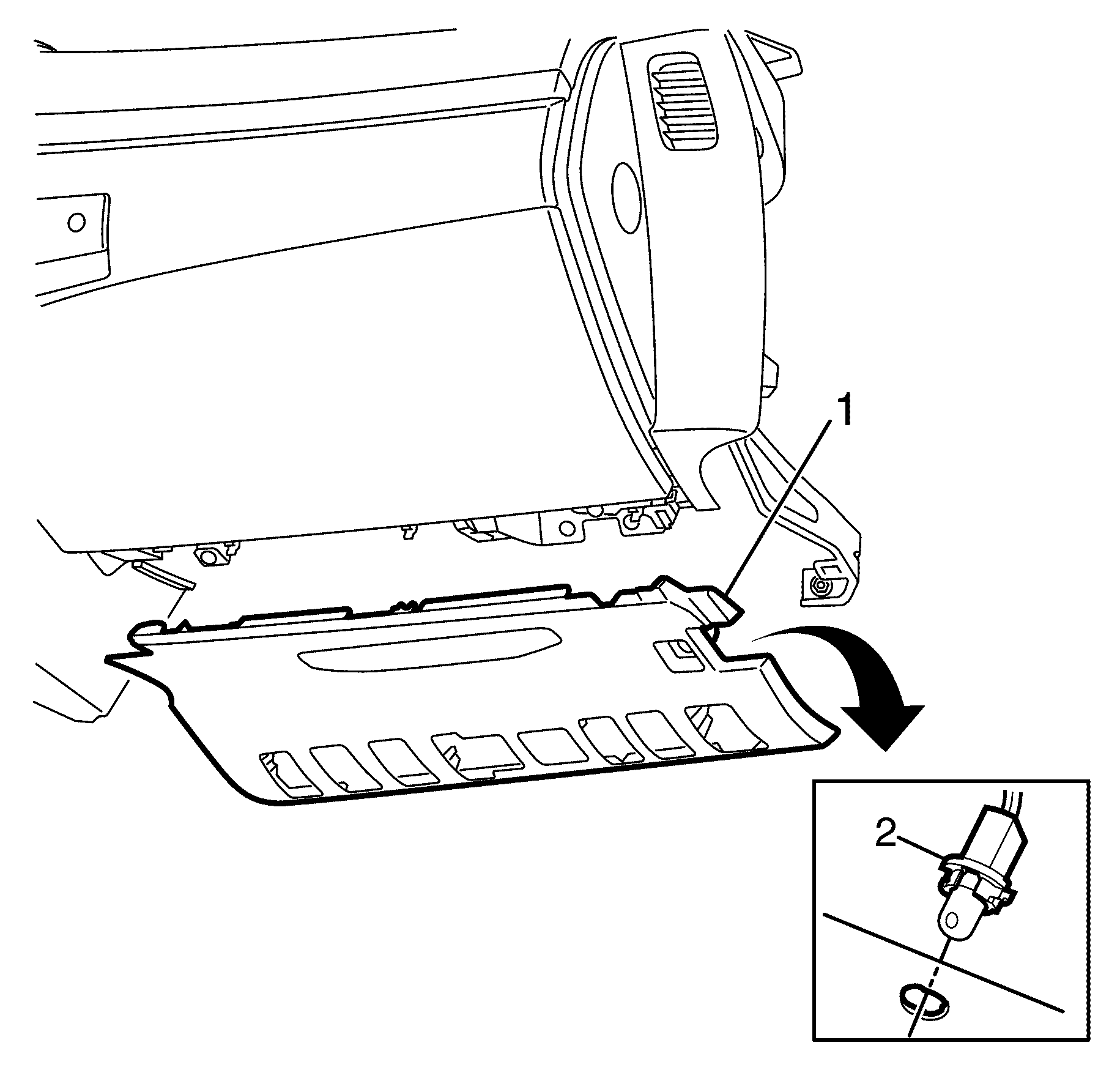 1
2