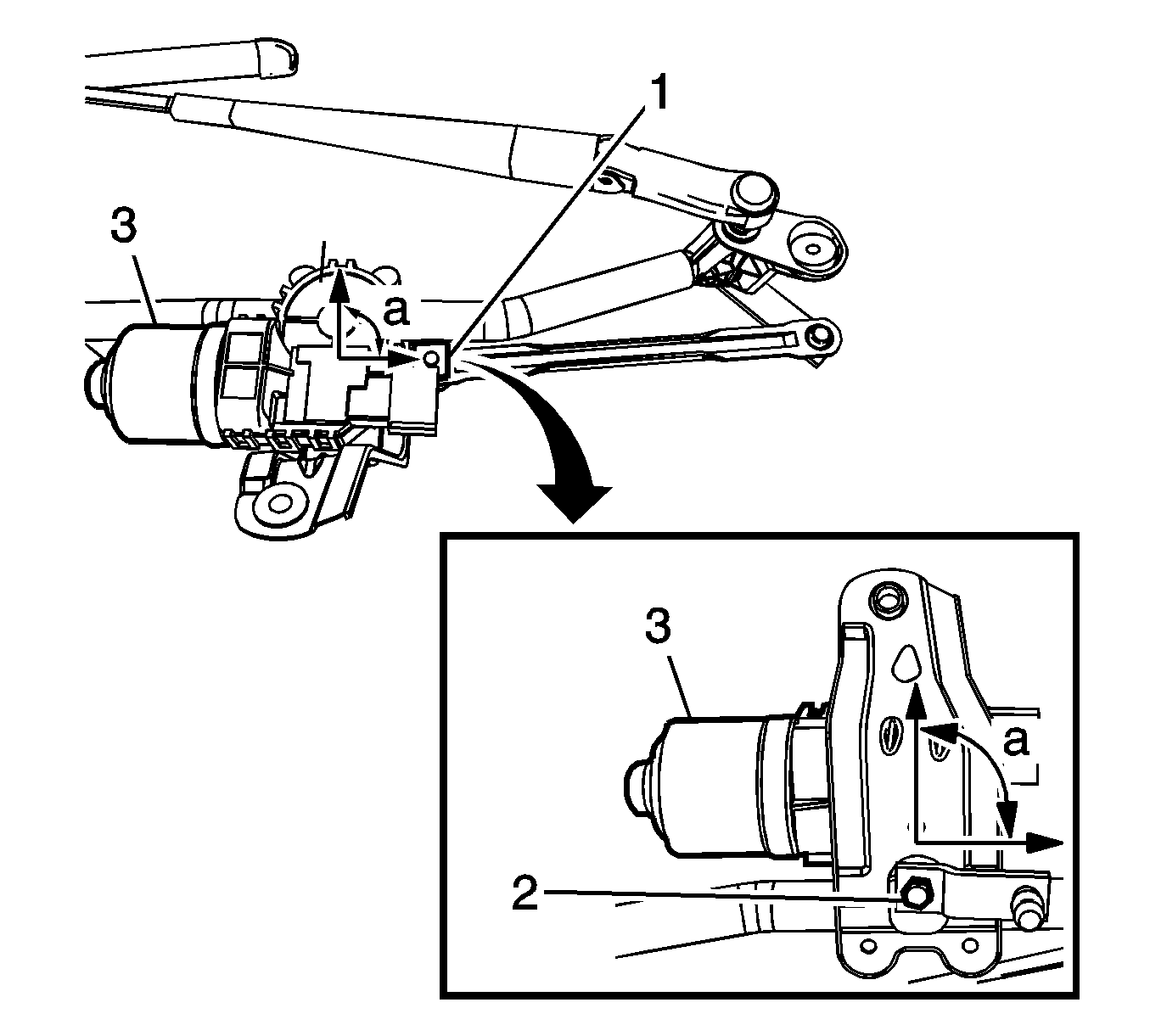 1
3
a
3
a
2