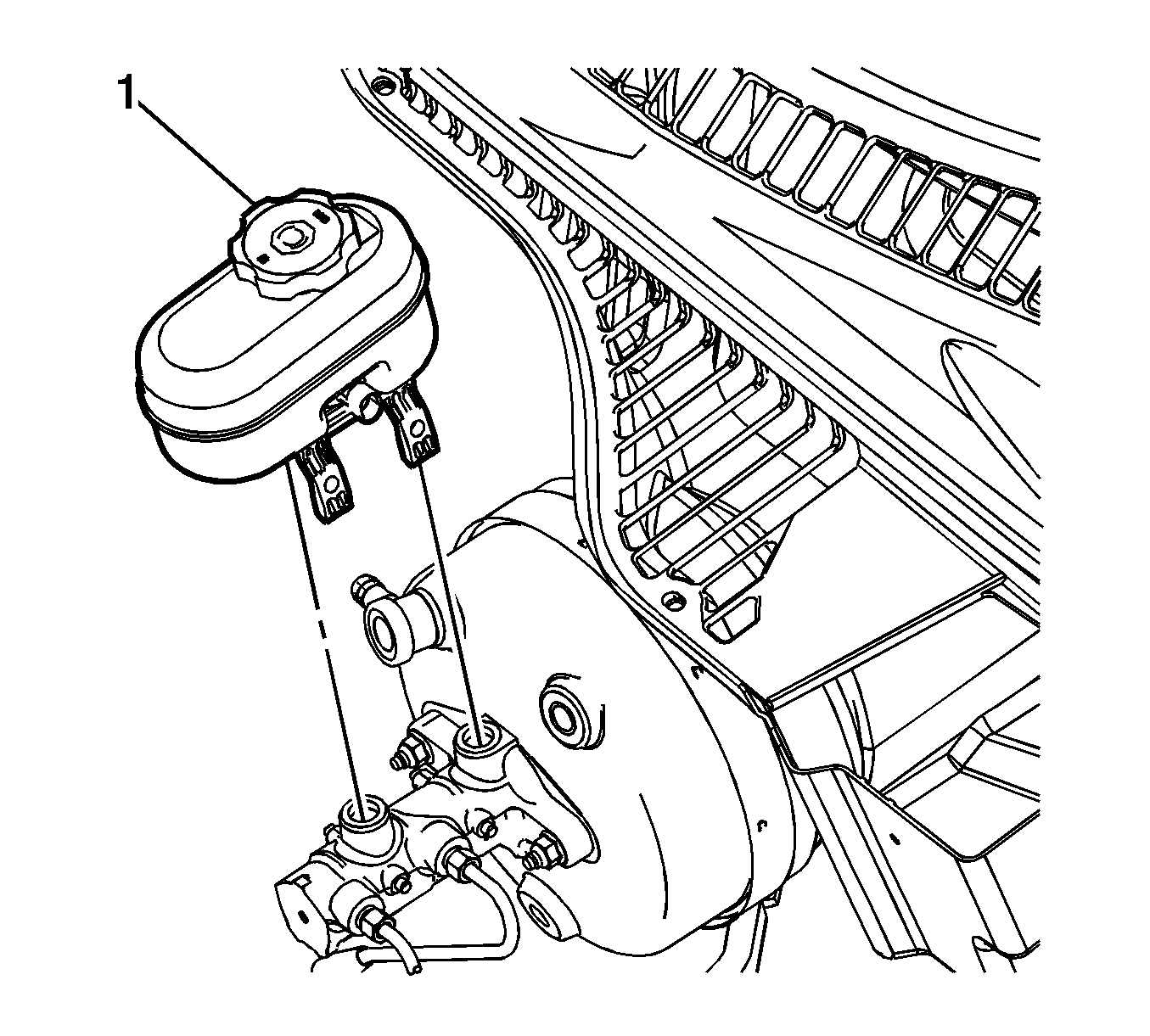 1