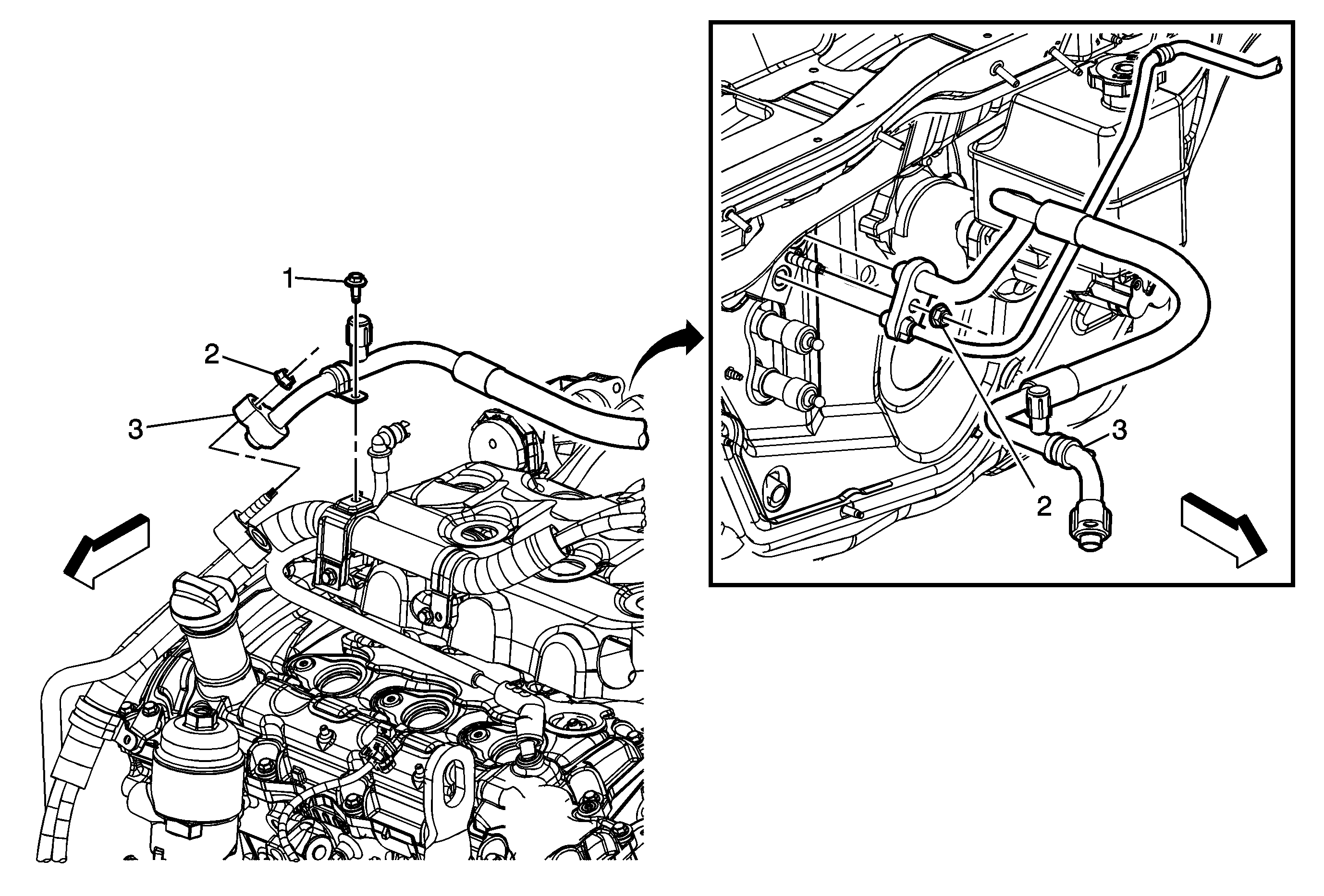 1
2
3
3
2