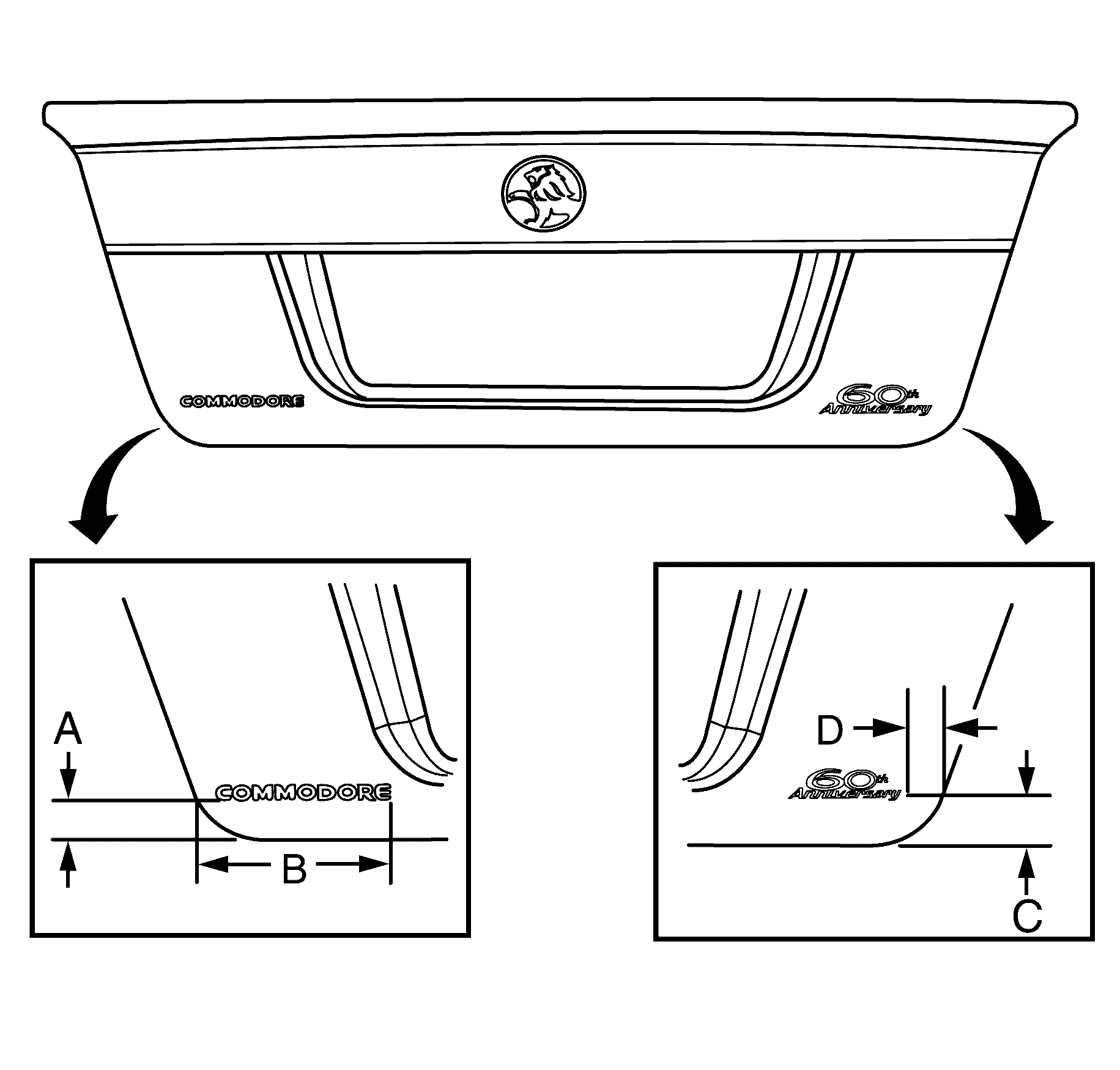 COMMODORE

60th Anniversary

A

COMMODORE

B

D

60th Anniversary

C