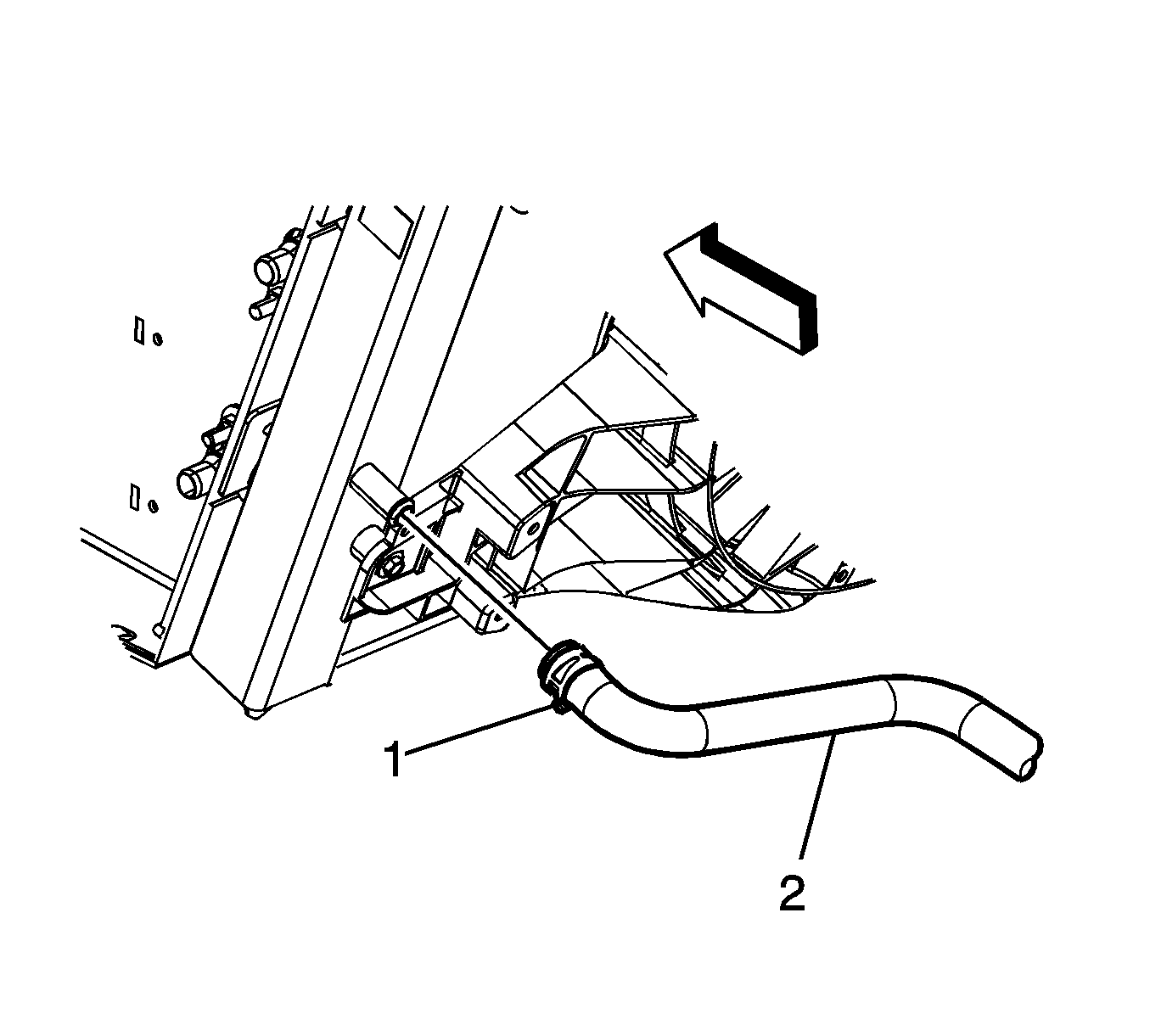 1
2