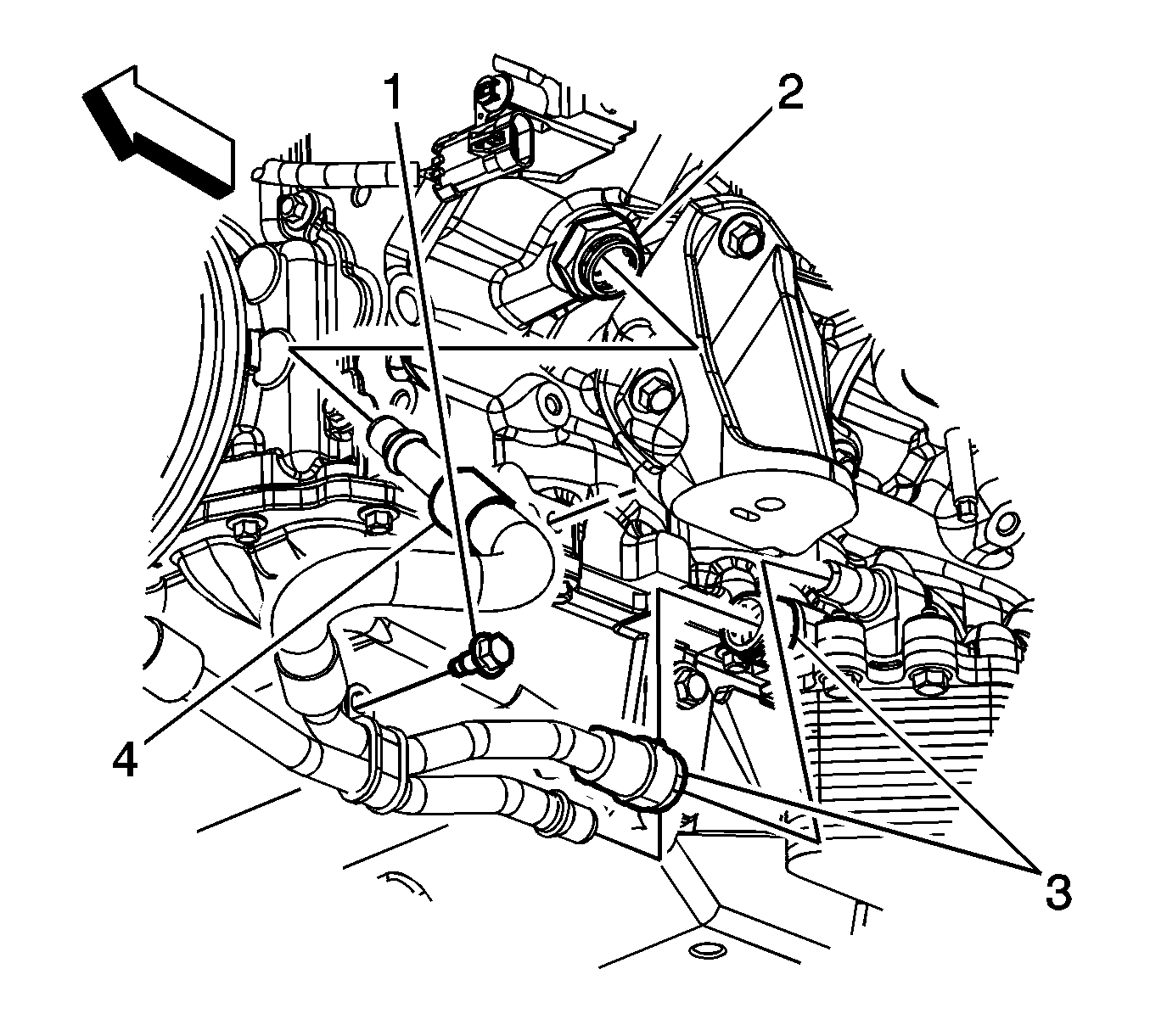 1
2
4
3