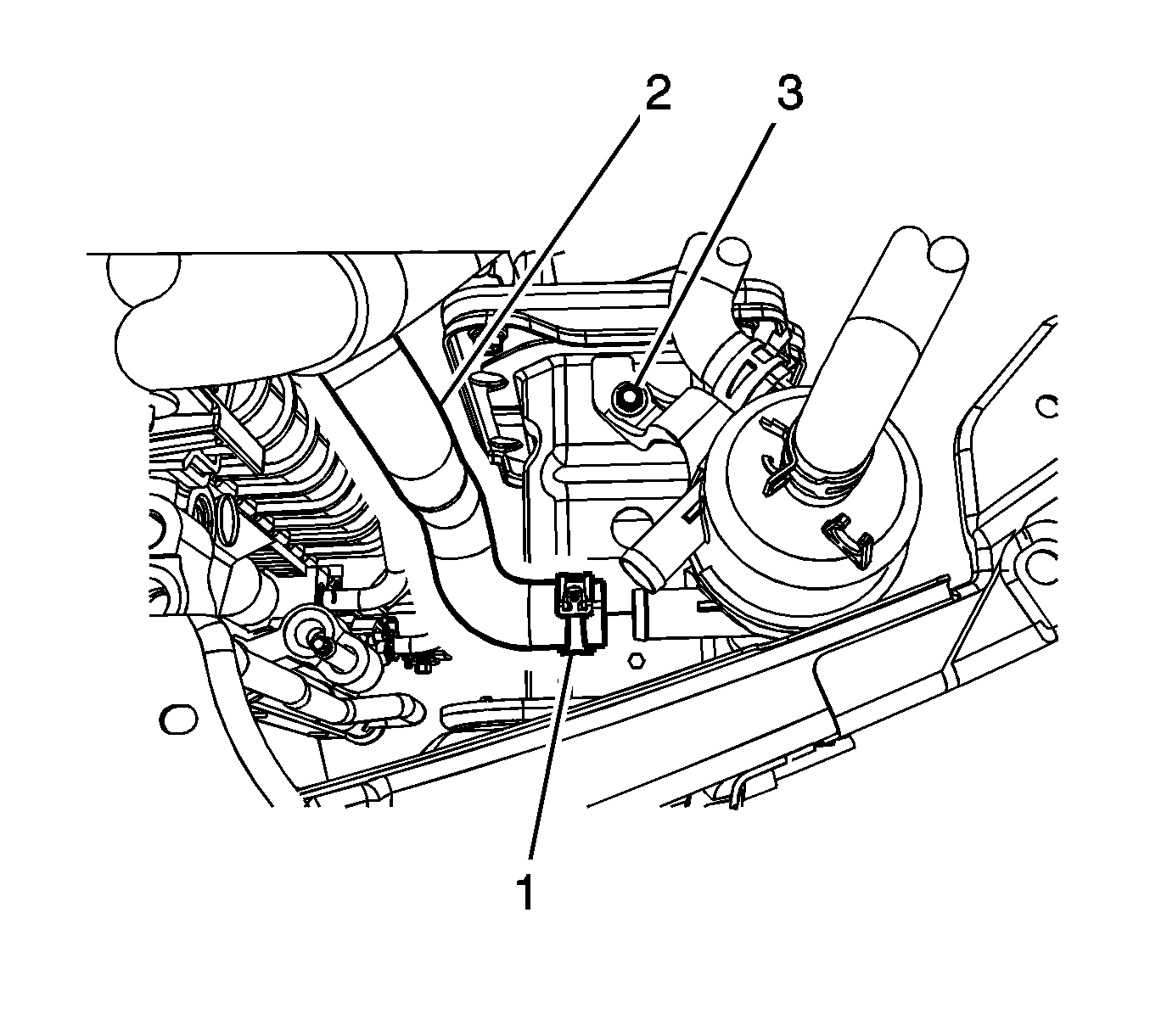 2
3
1