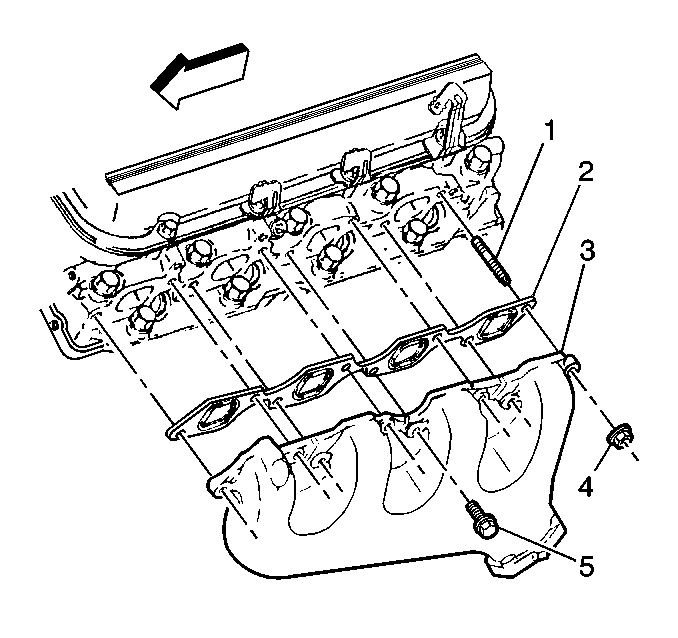 1
2
3
4
5