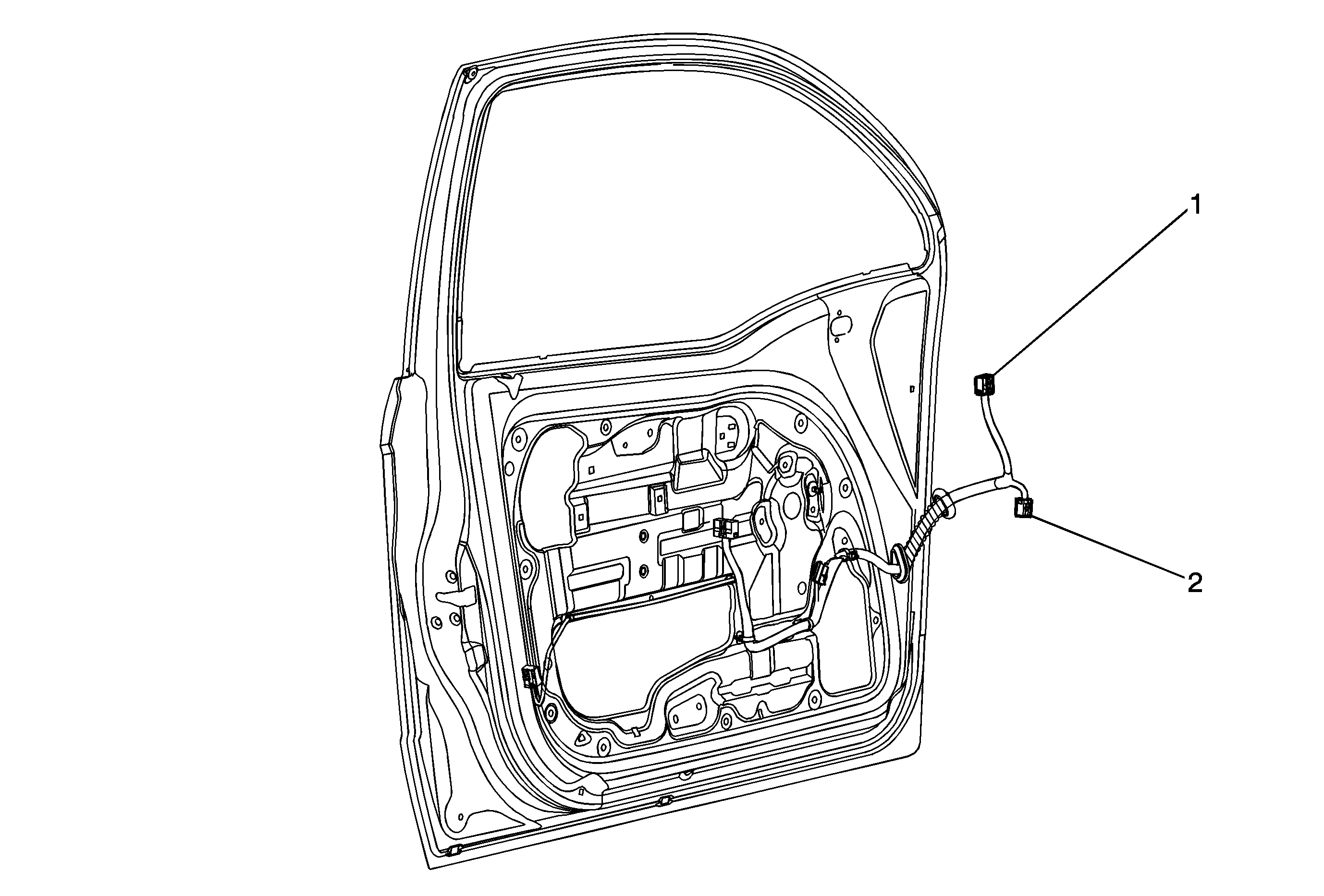 1

2