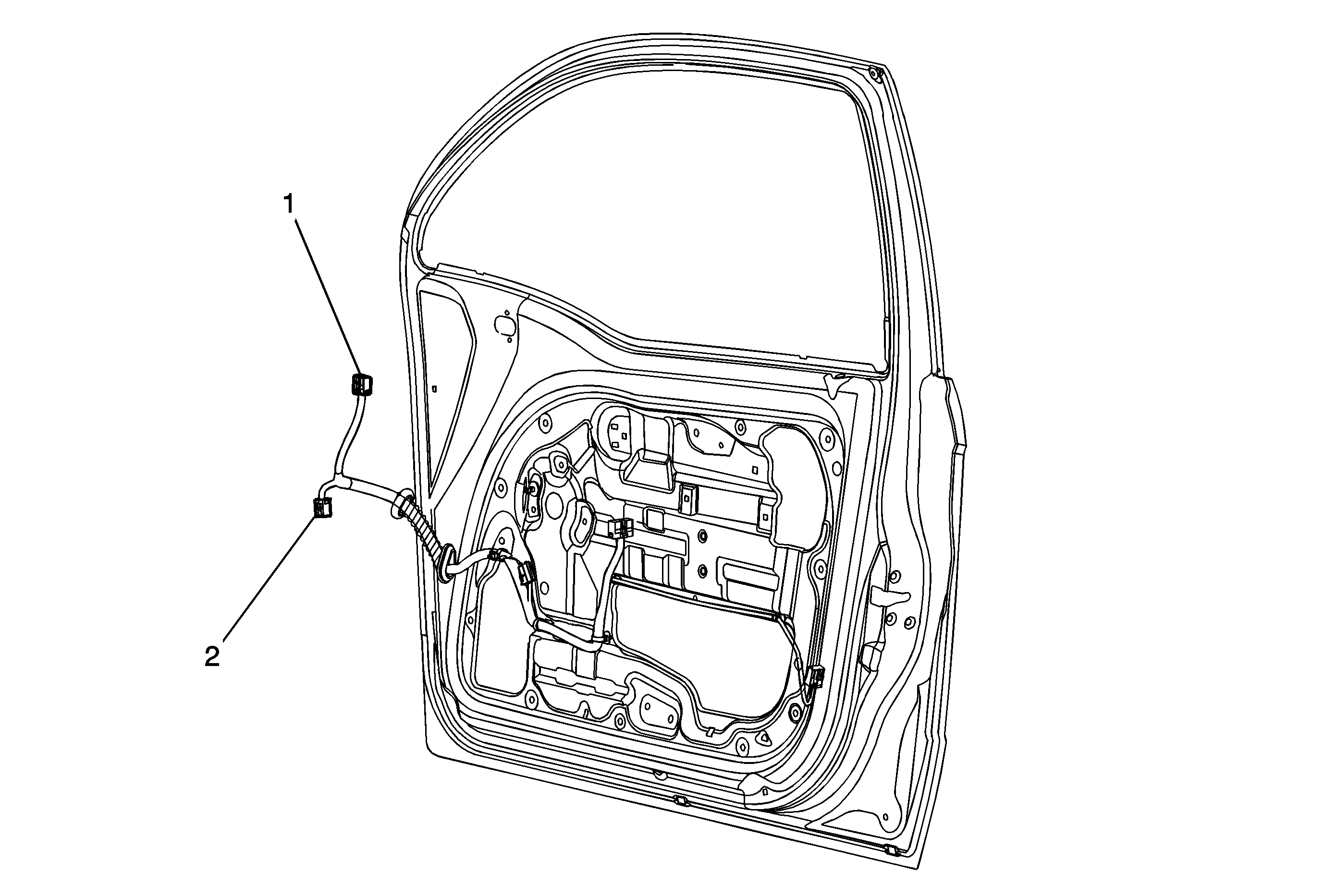 1

2