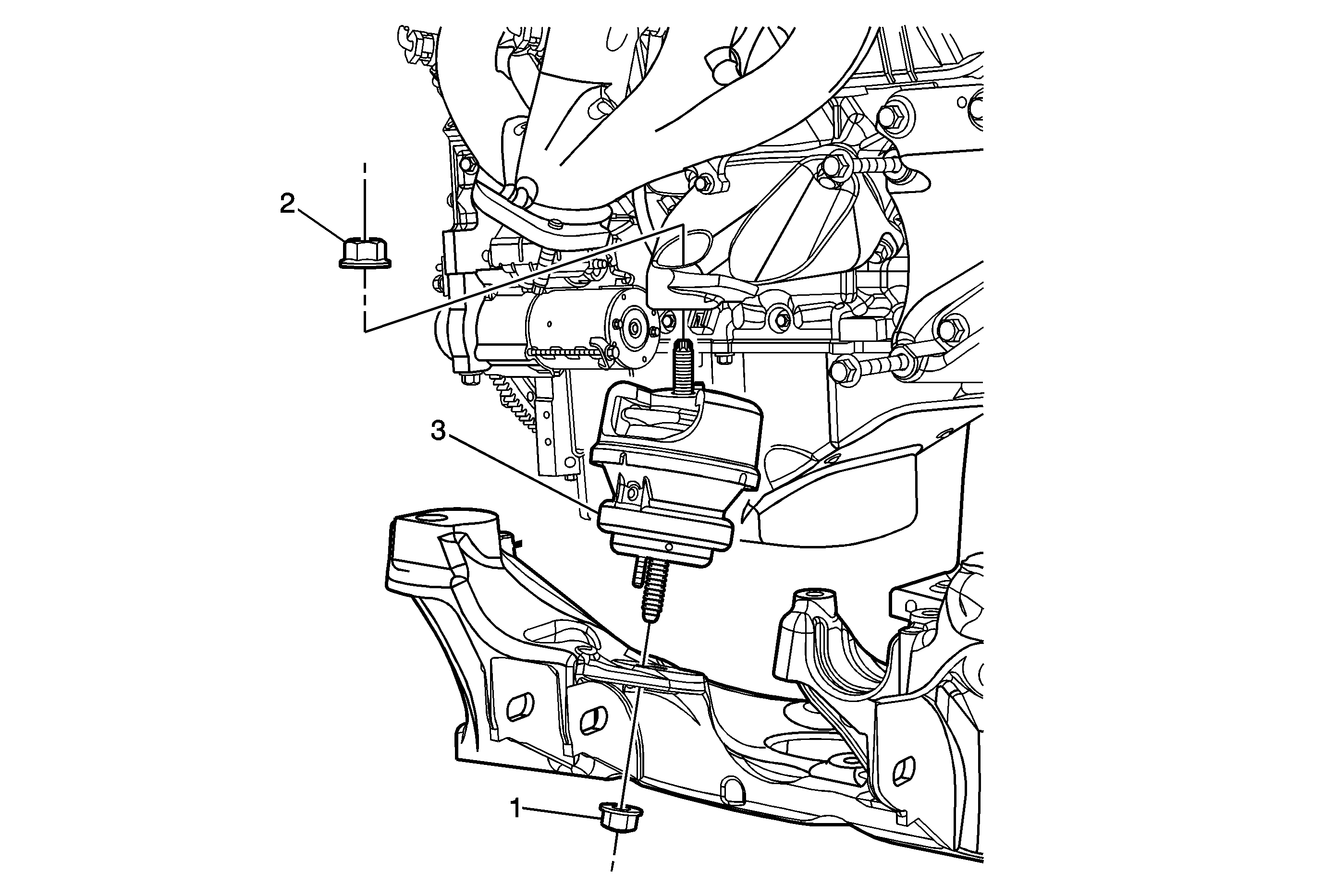 2
3
1