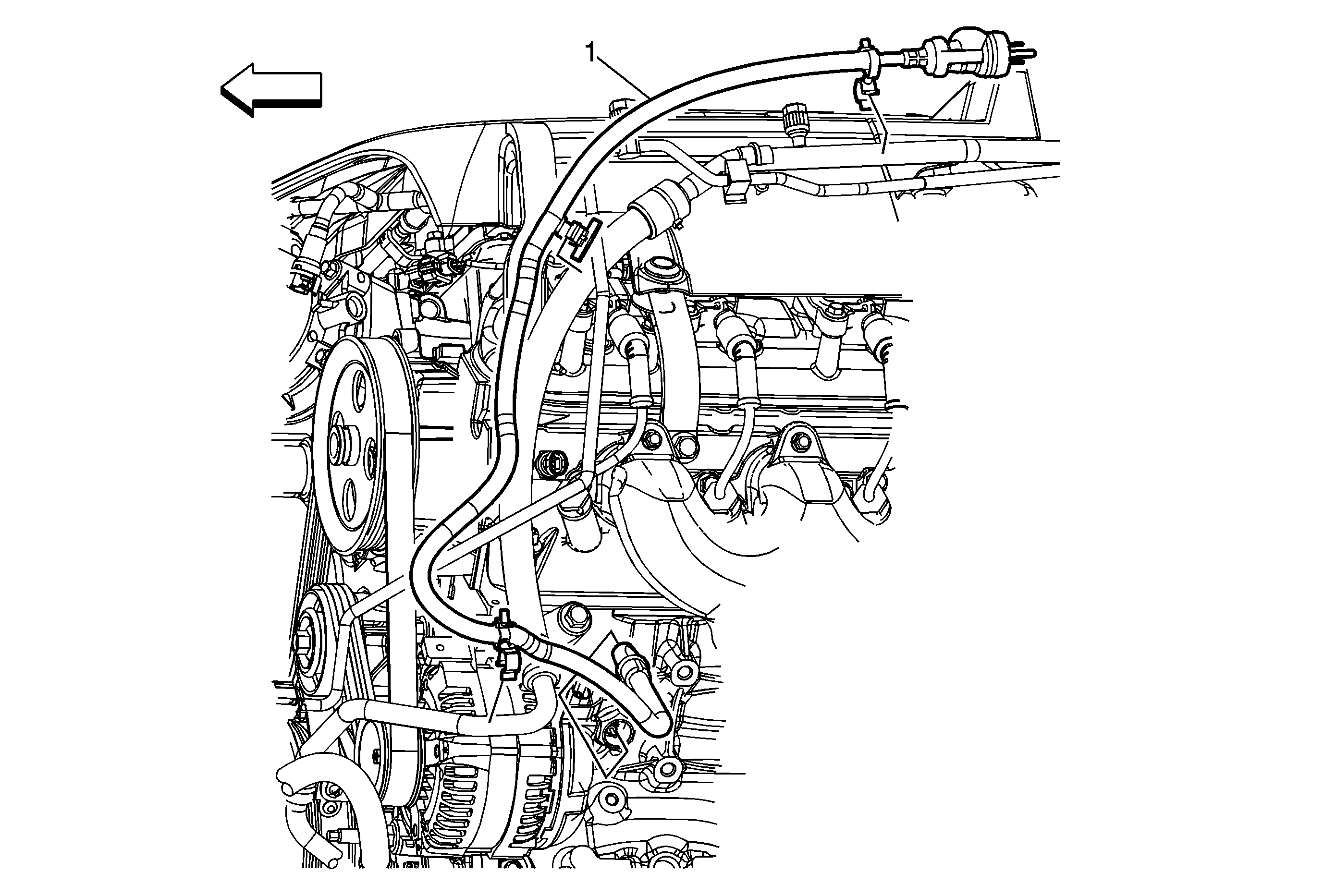 1