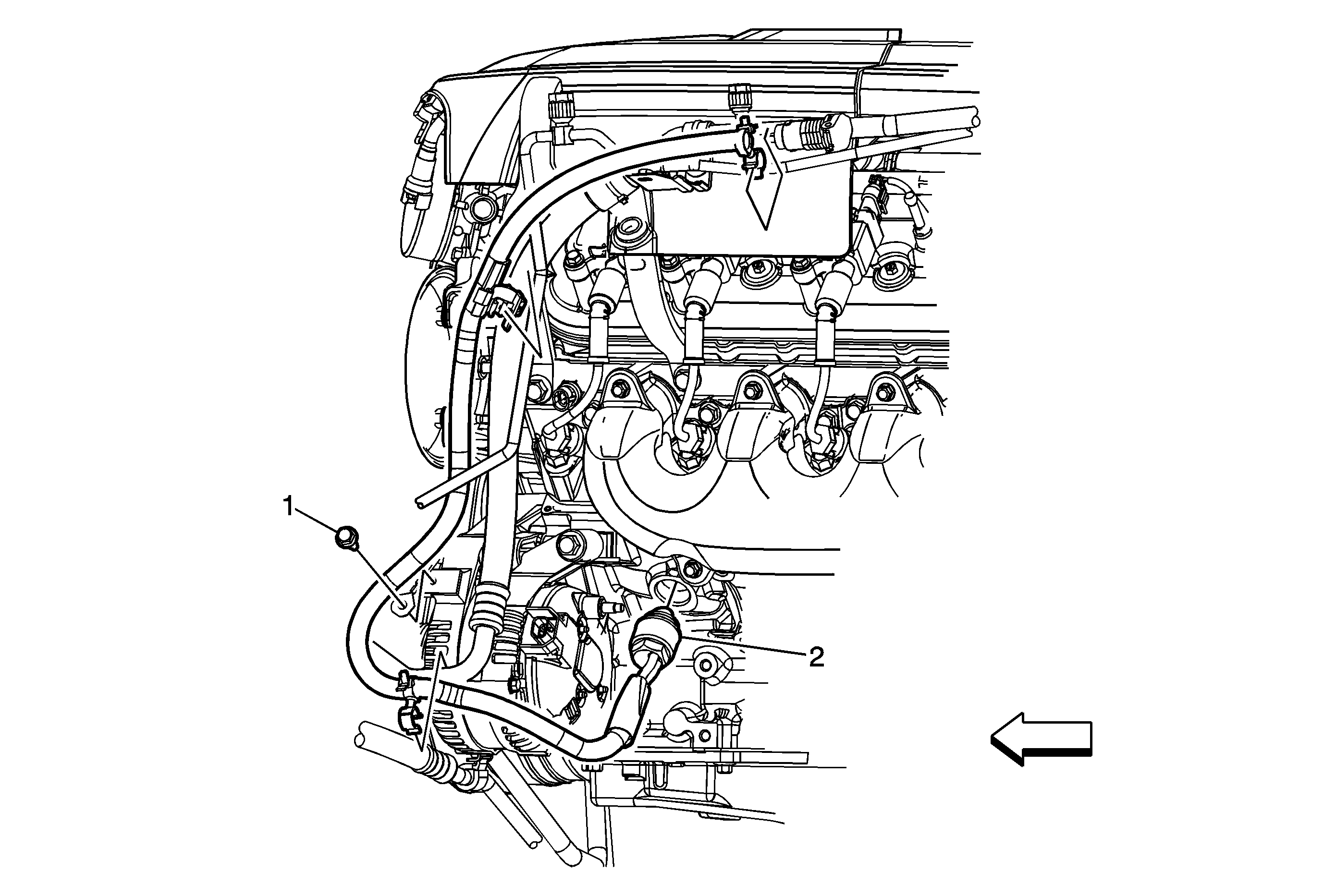 1

2