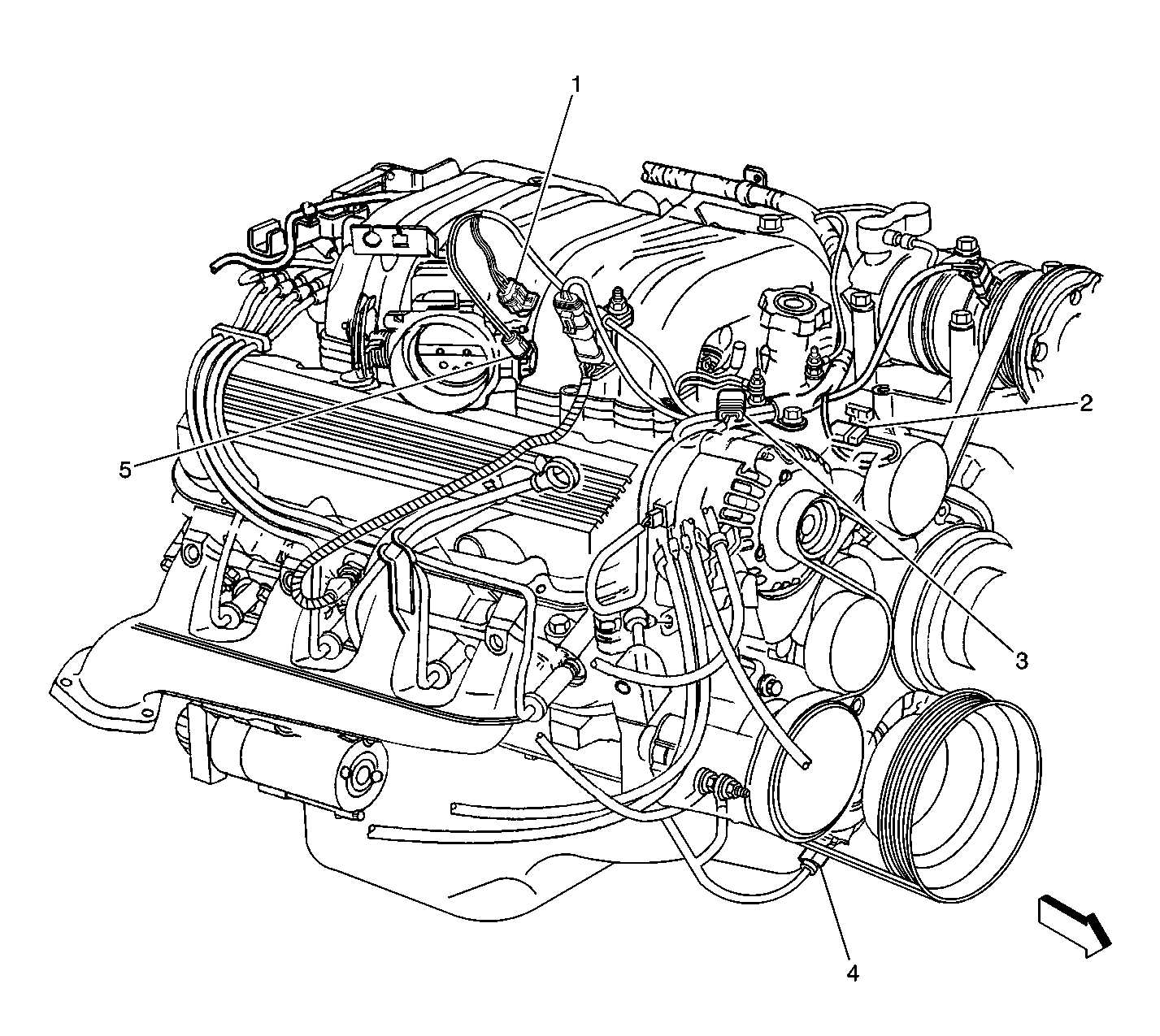 1
2
5
3
4