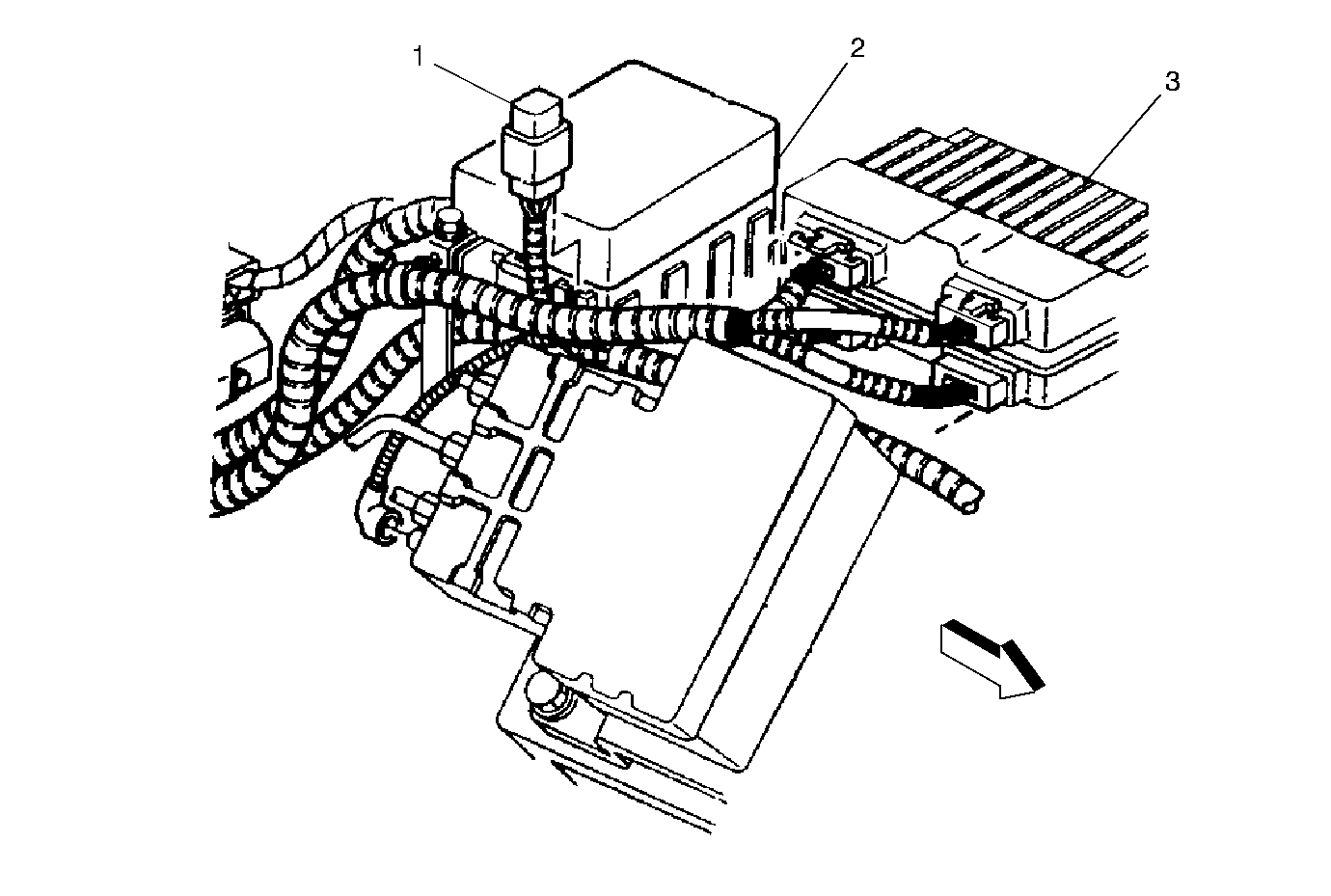 1
2
3