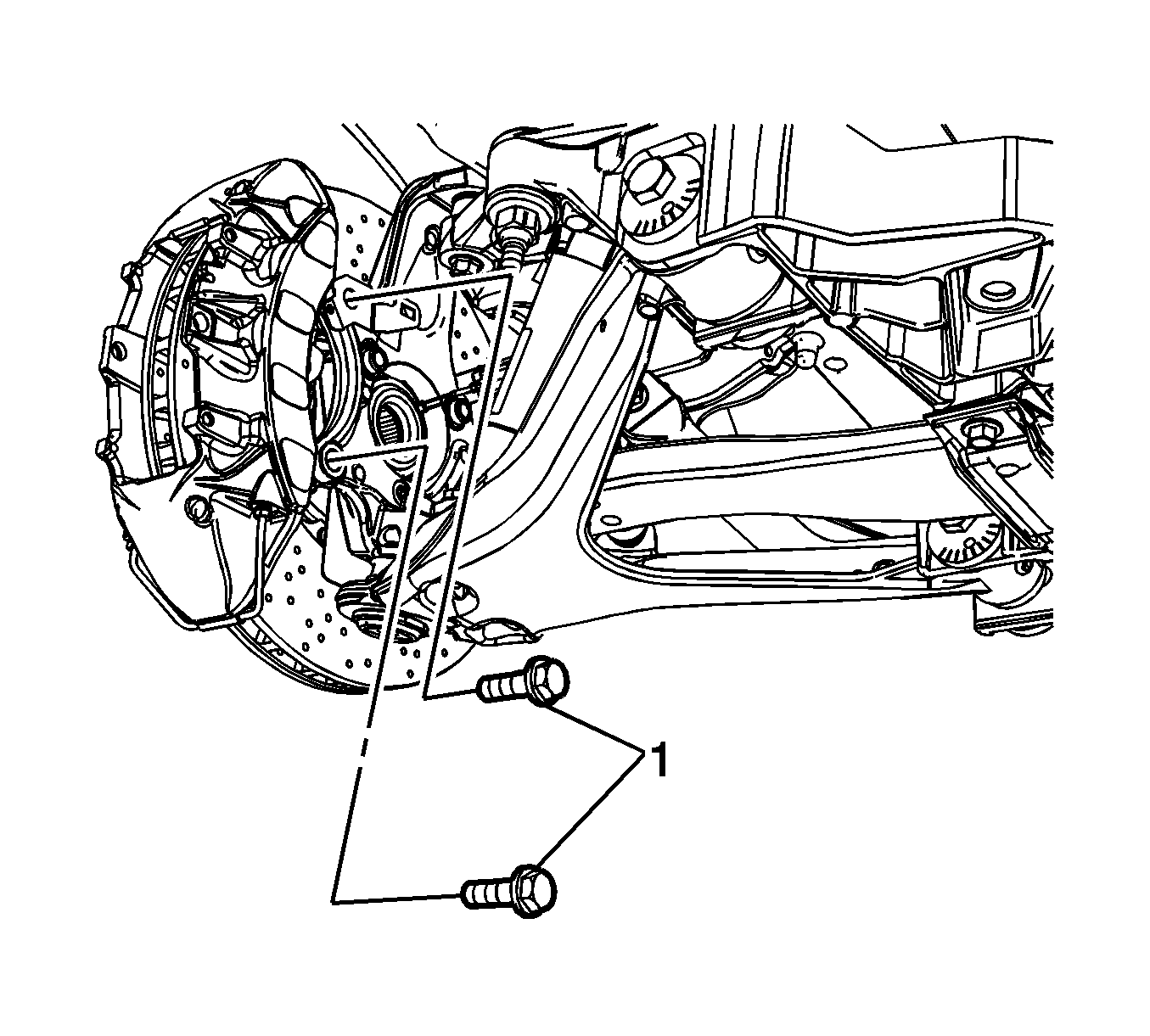 1