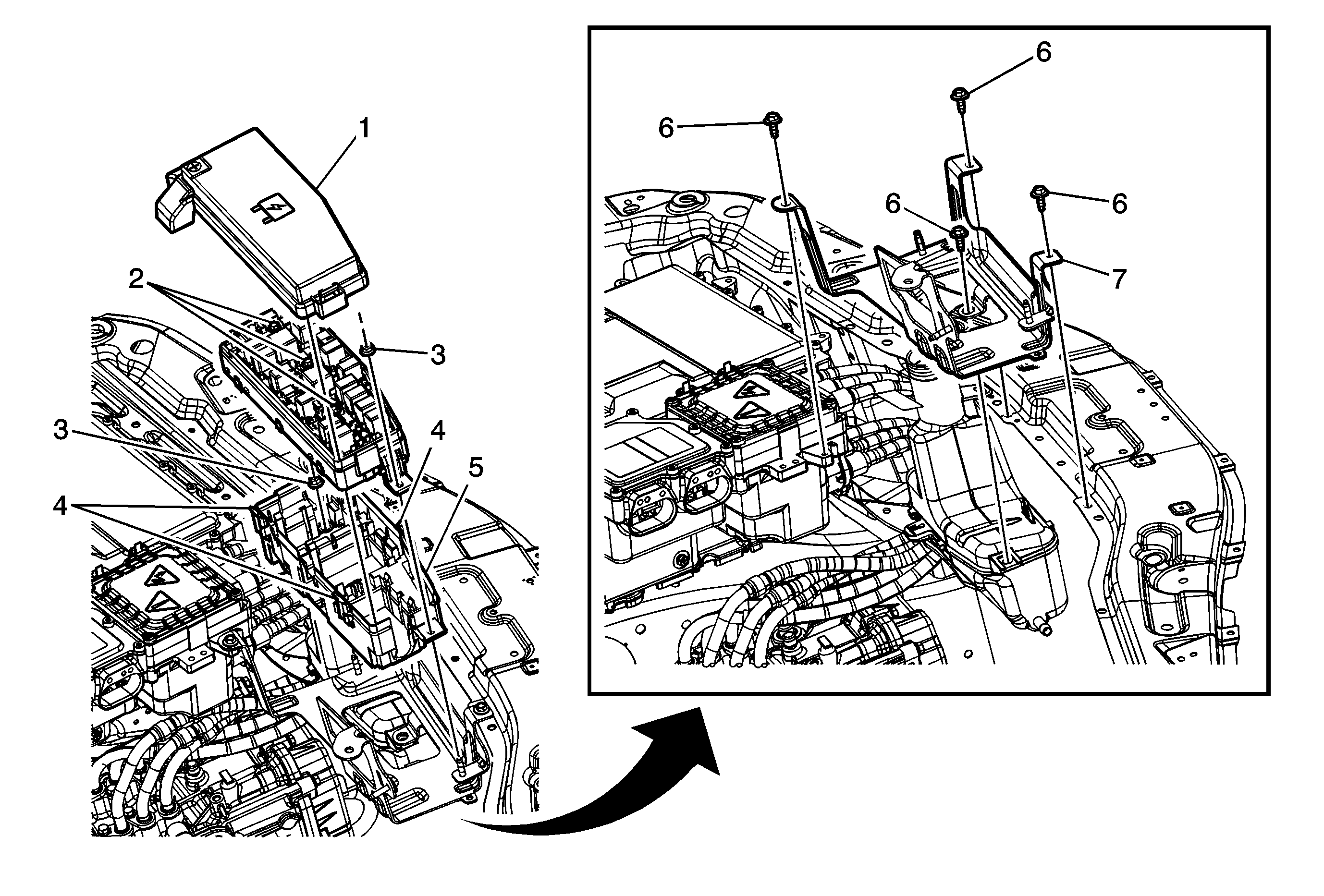 1
2
3
3
4
4
5
6
6
6
6
7