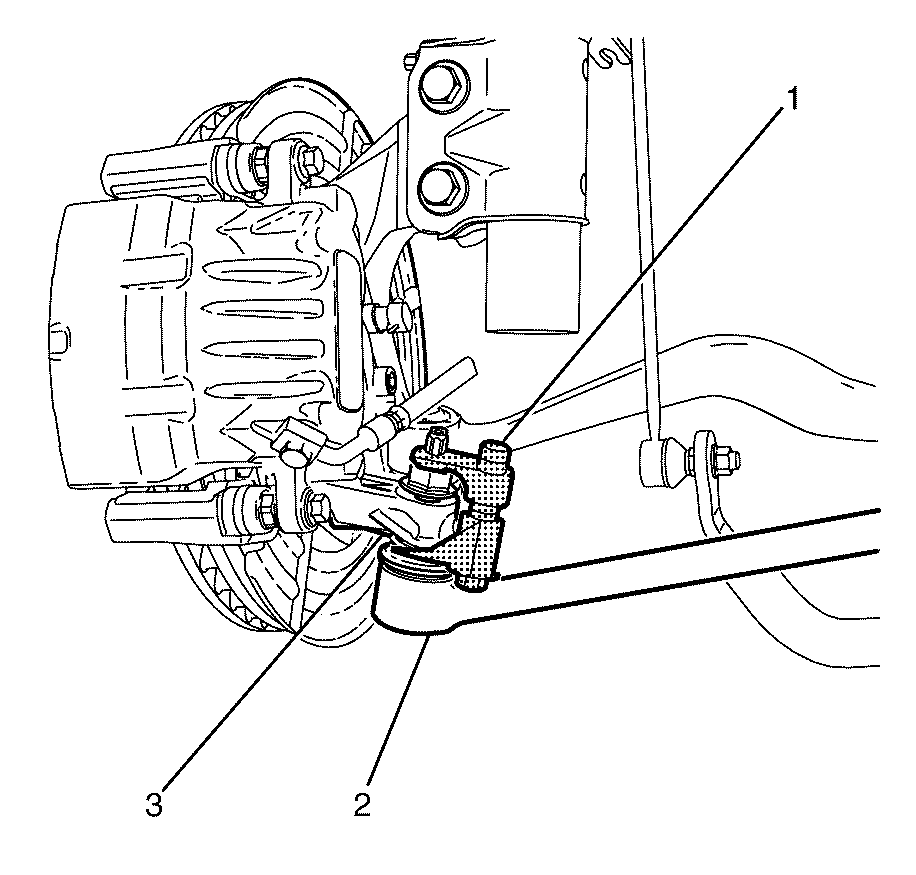 1
3
2