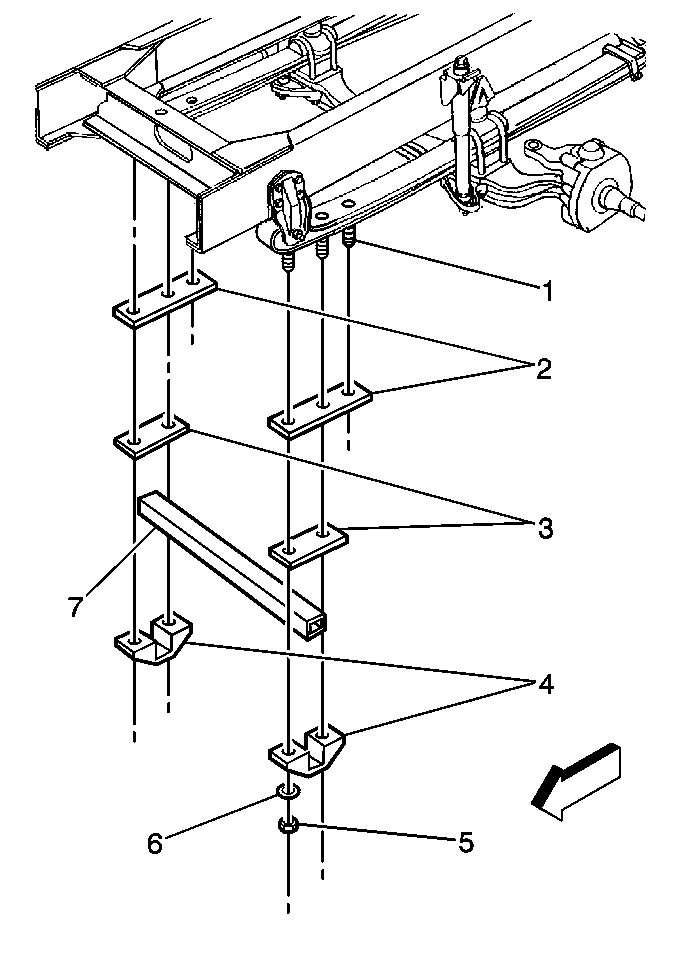 1
2
3
7
4
6
5