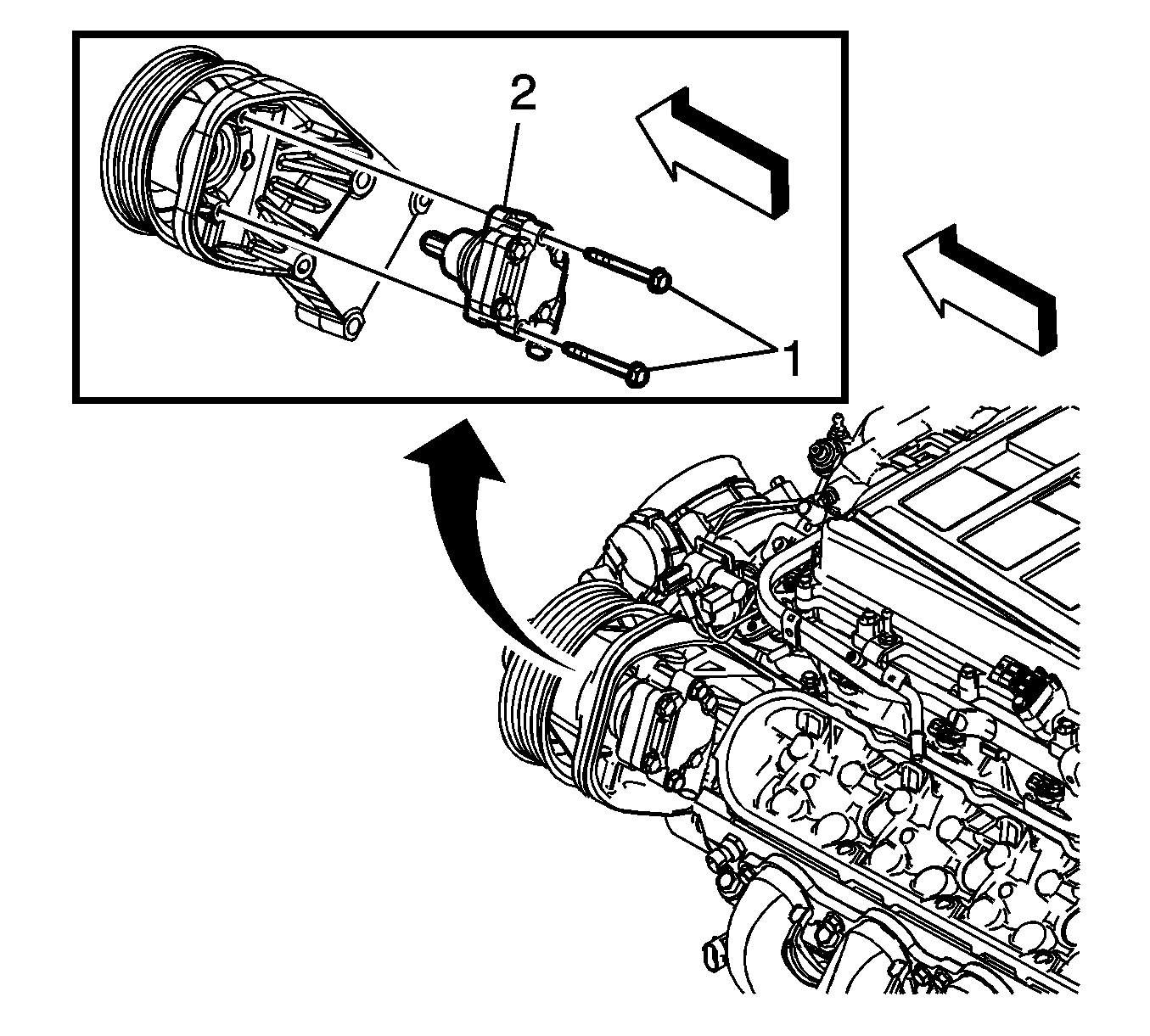 2
1