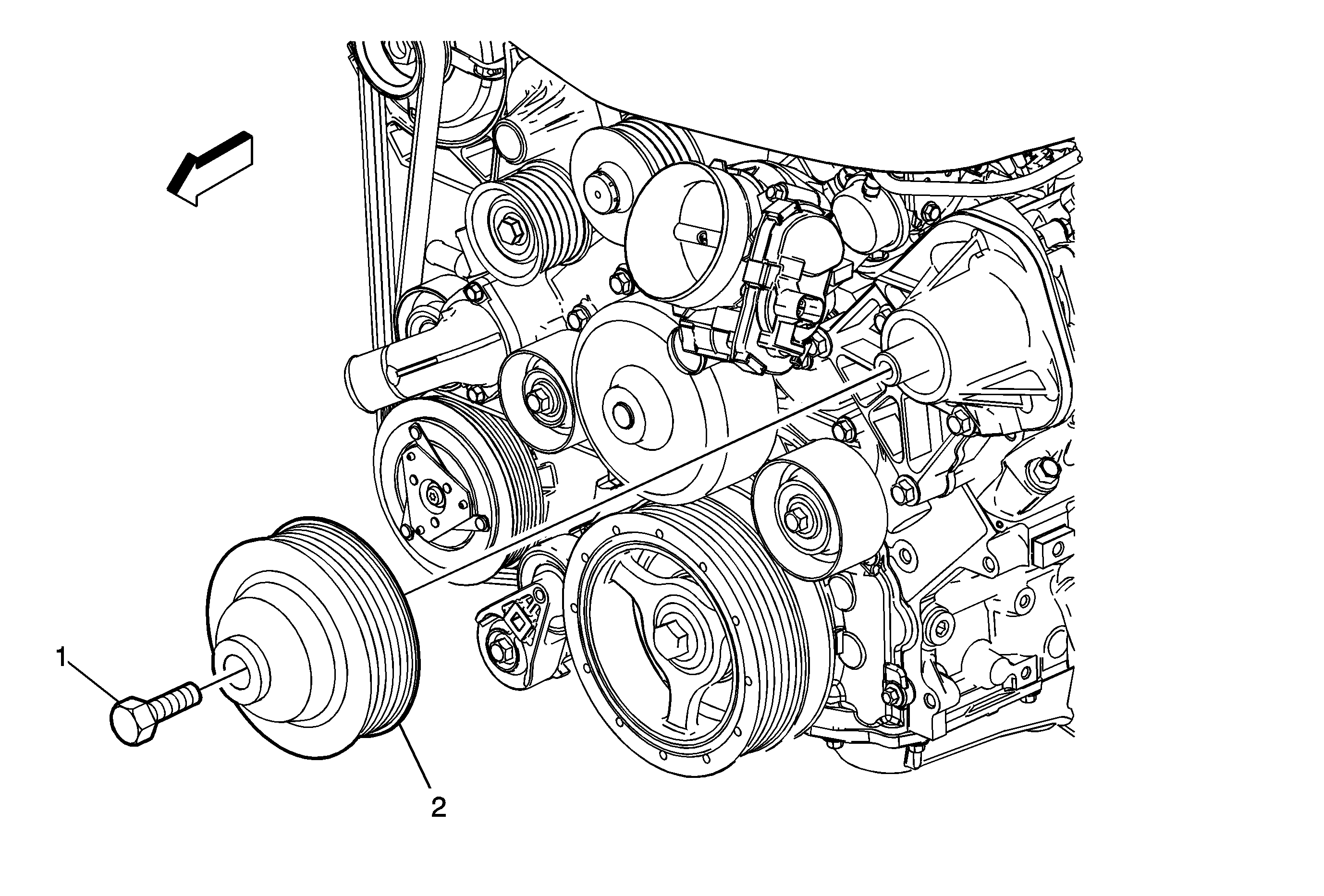 1

2