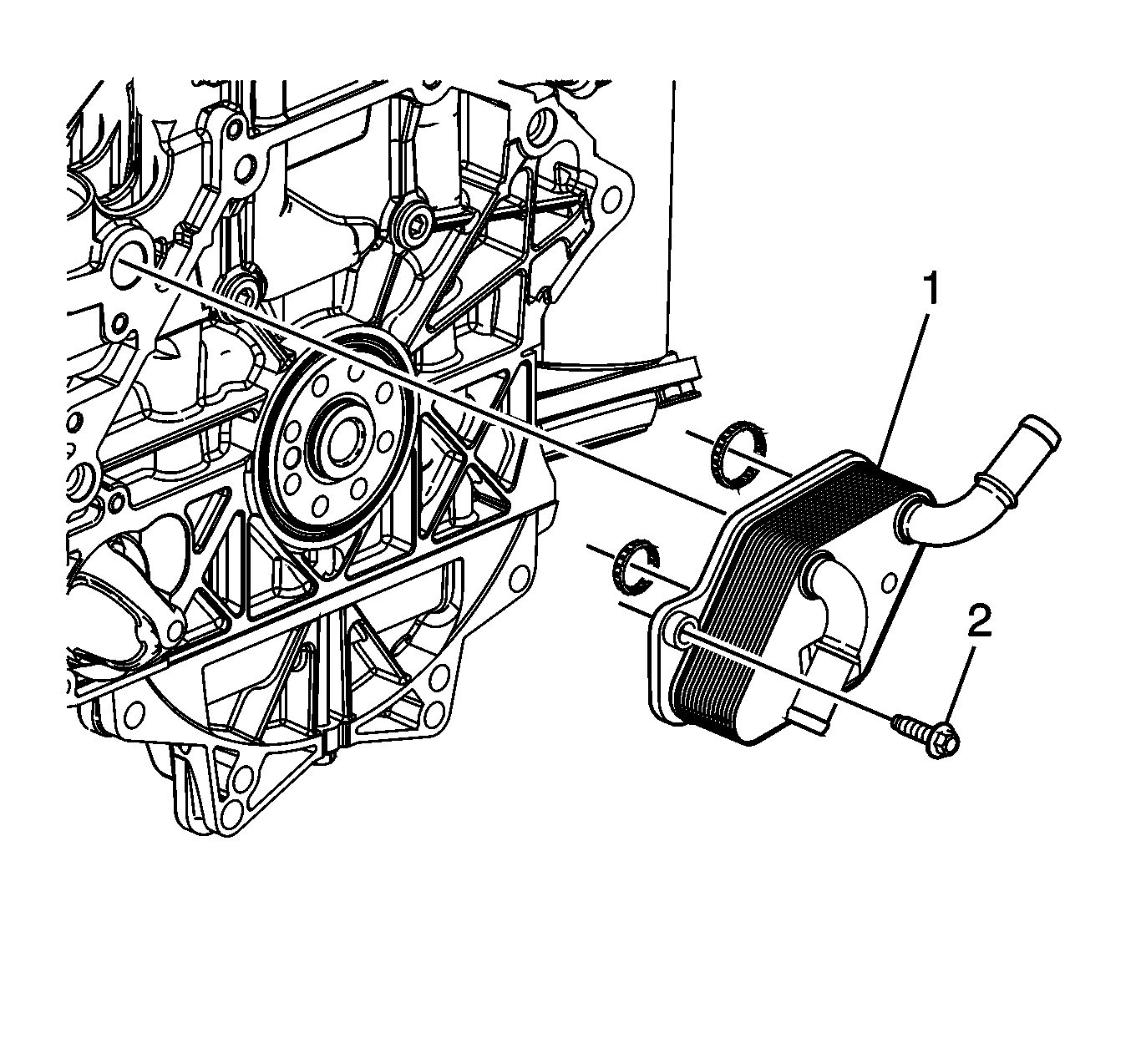 1
2