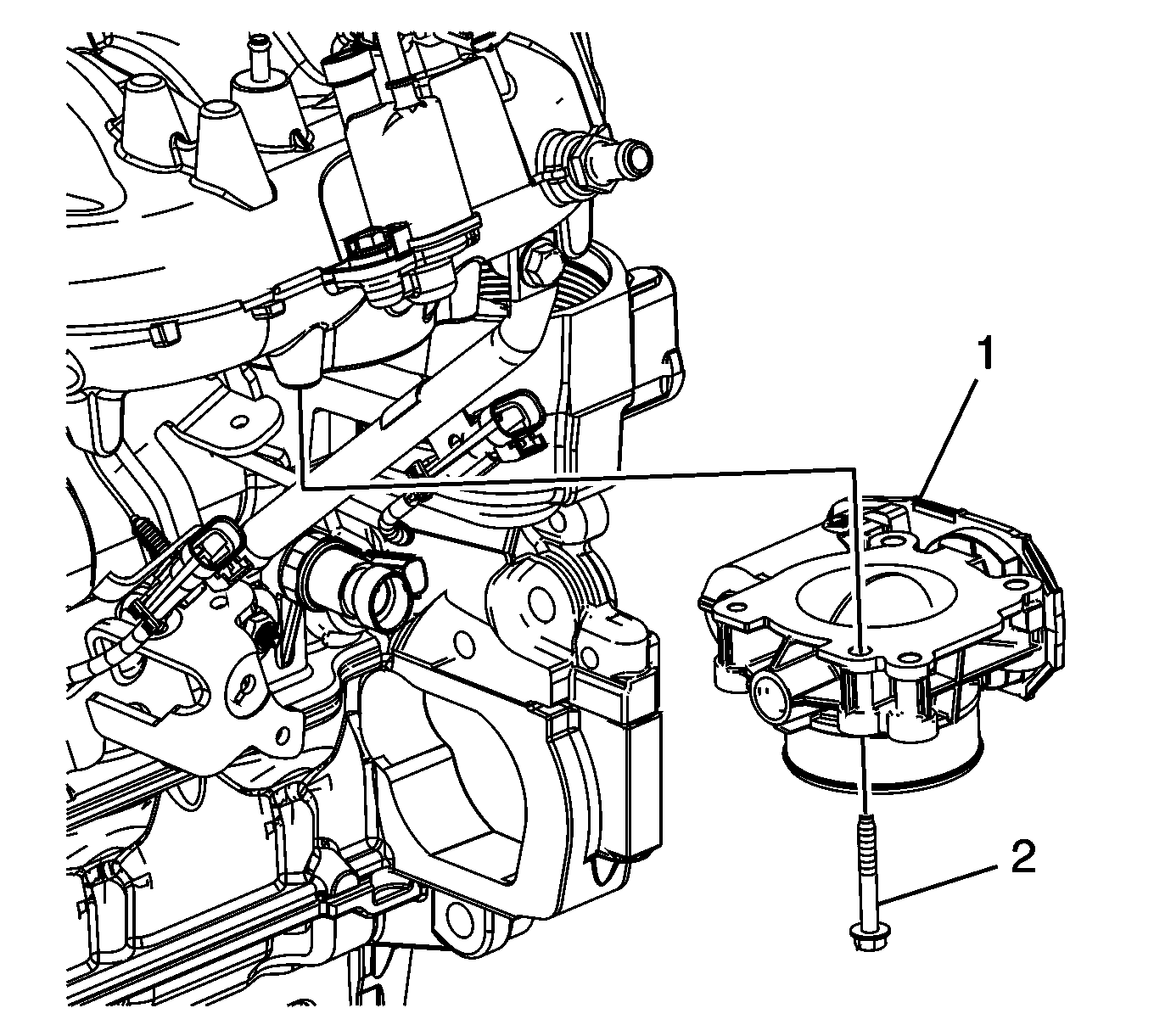 1
2