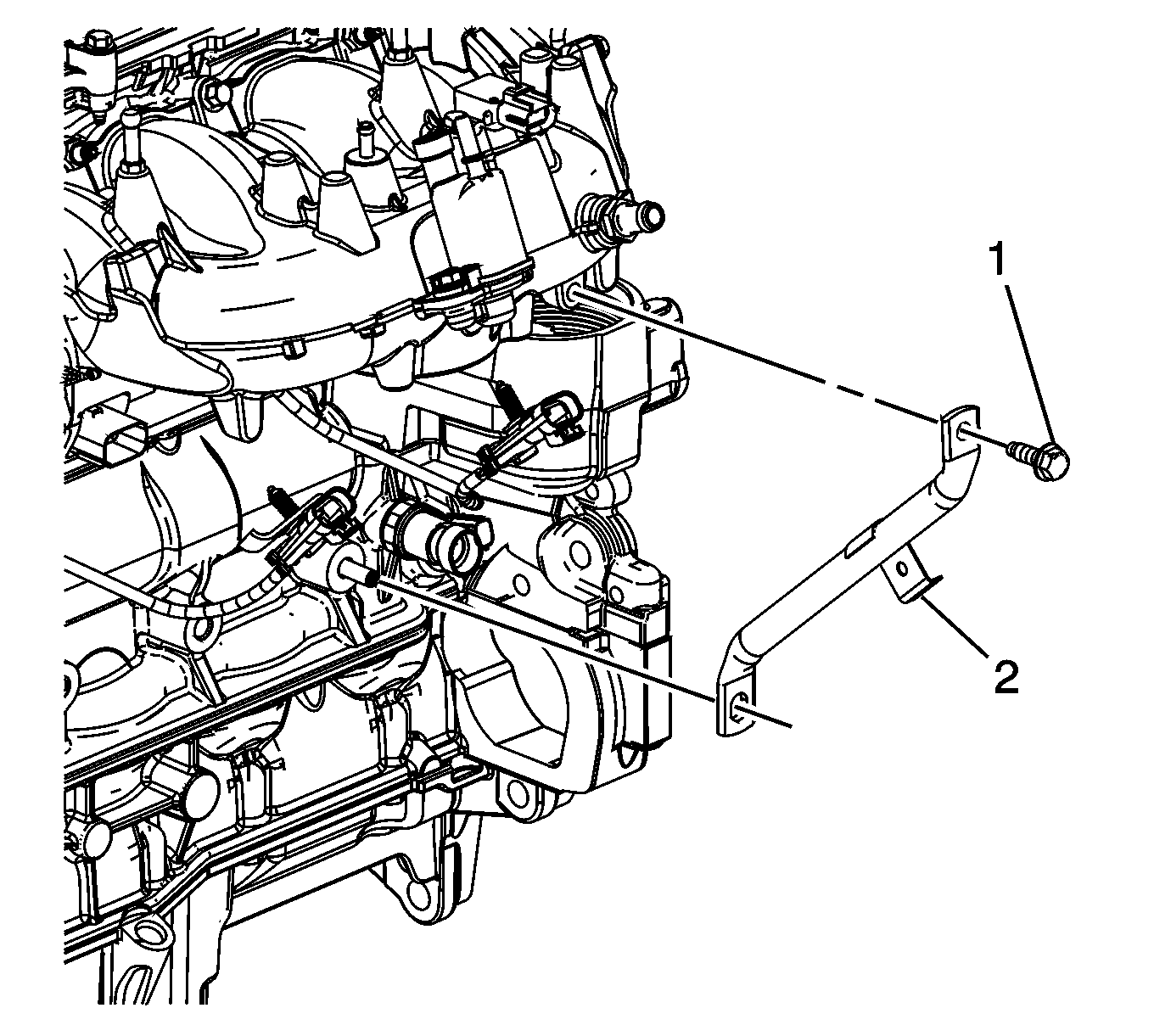 1
2