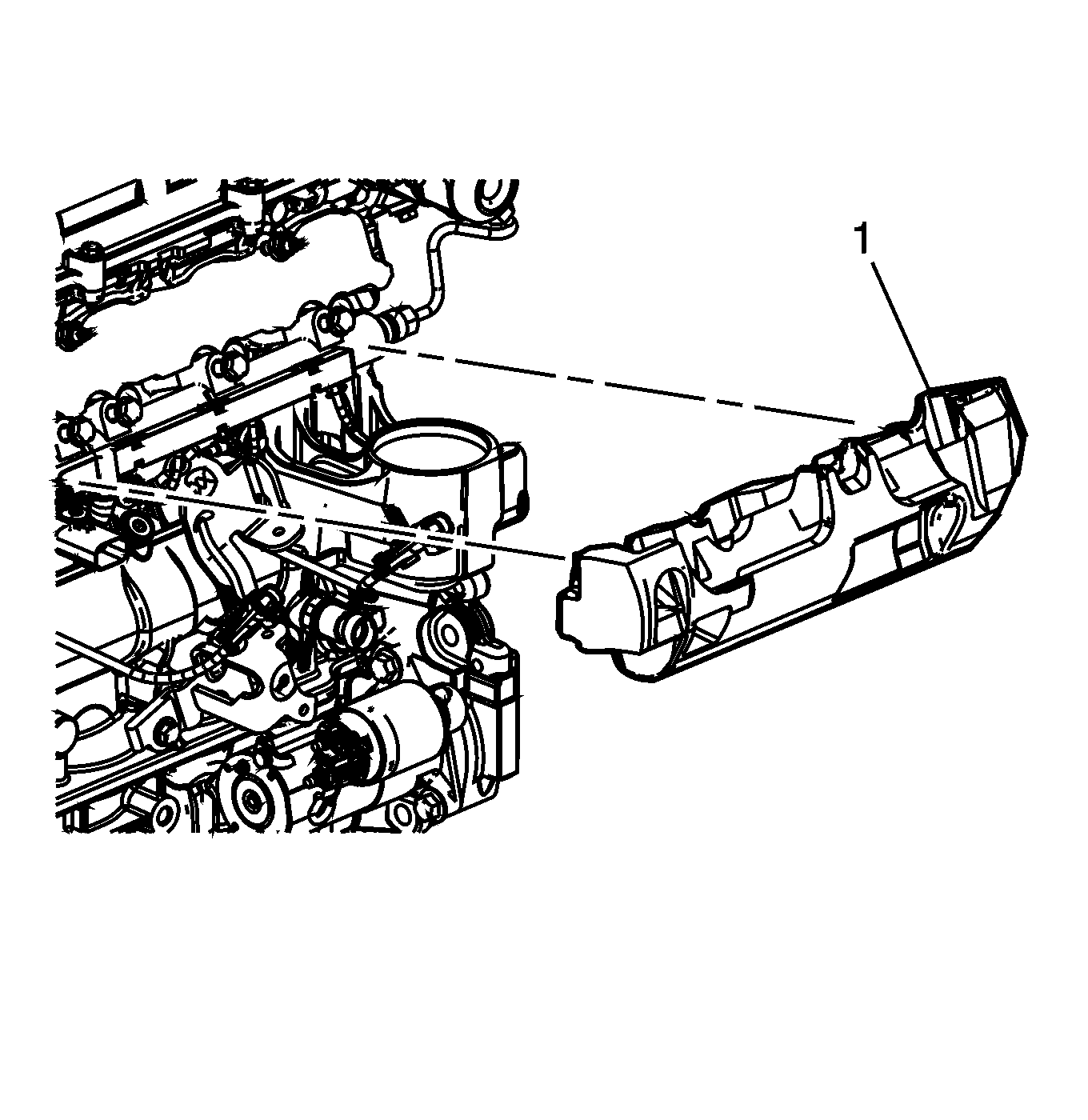 1