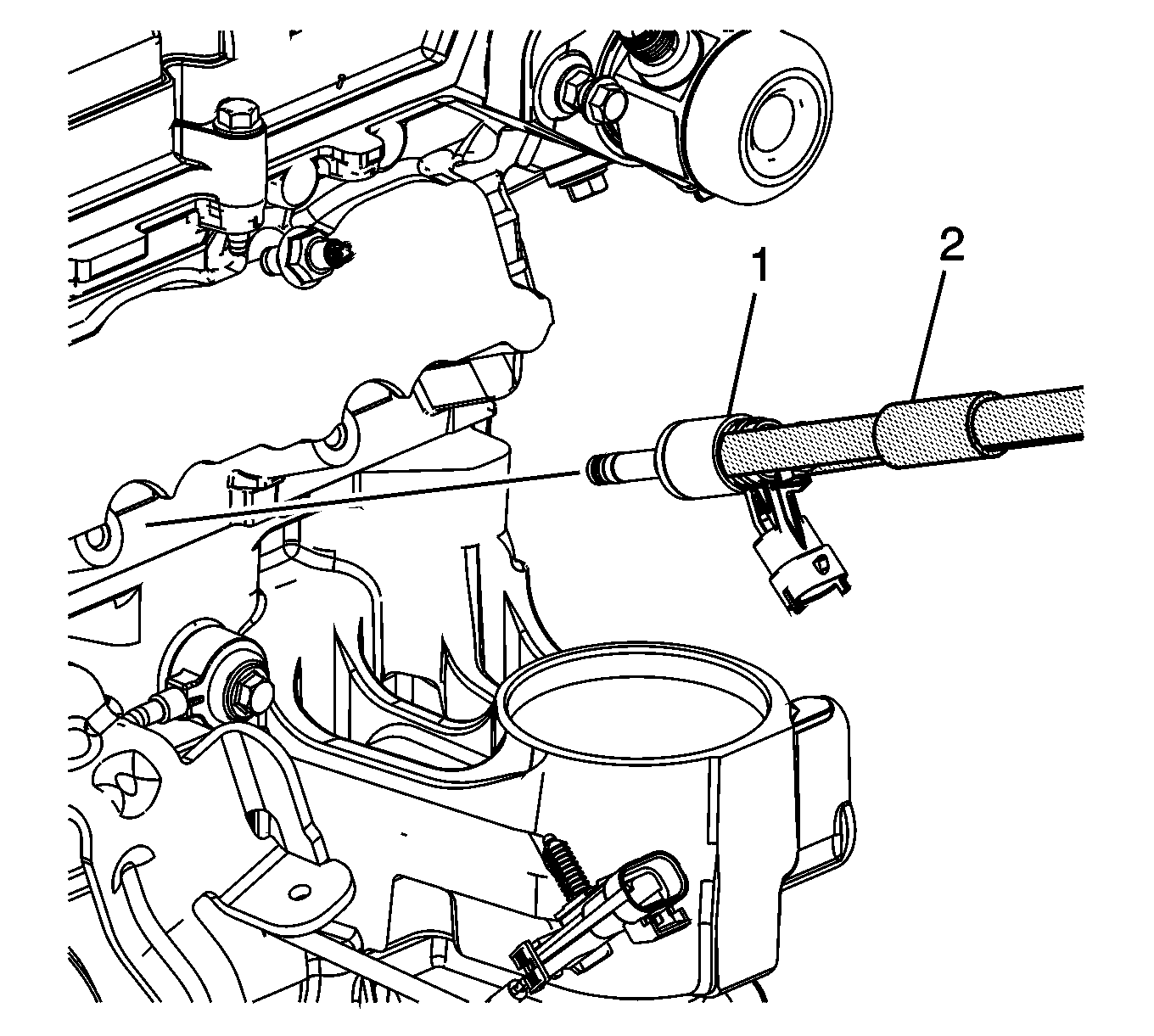 1
2