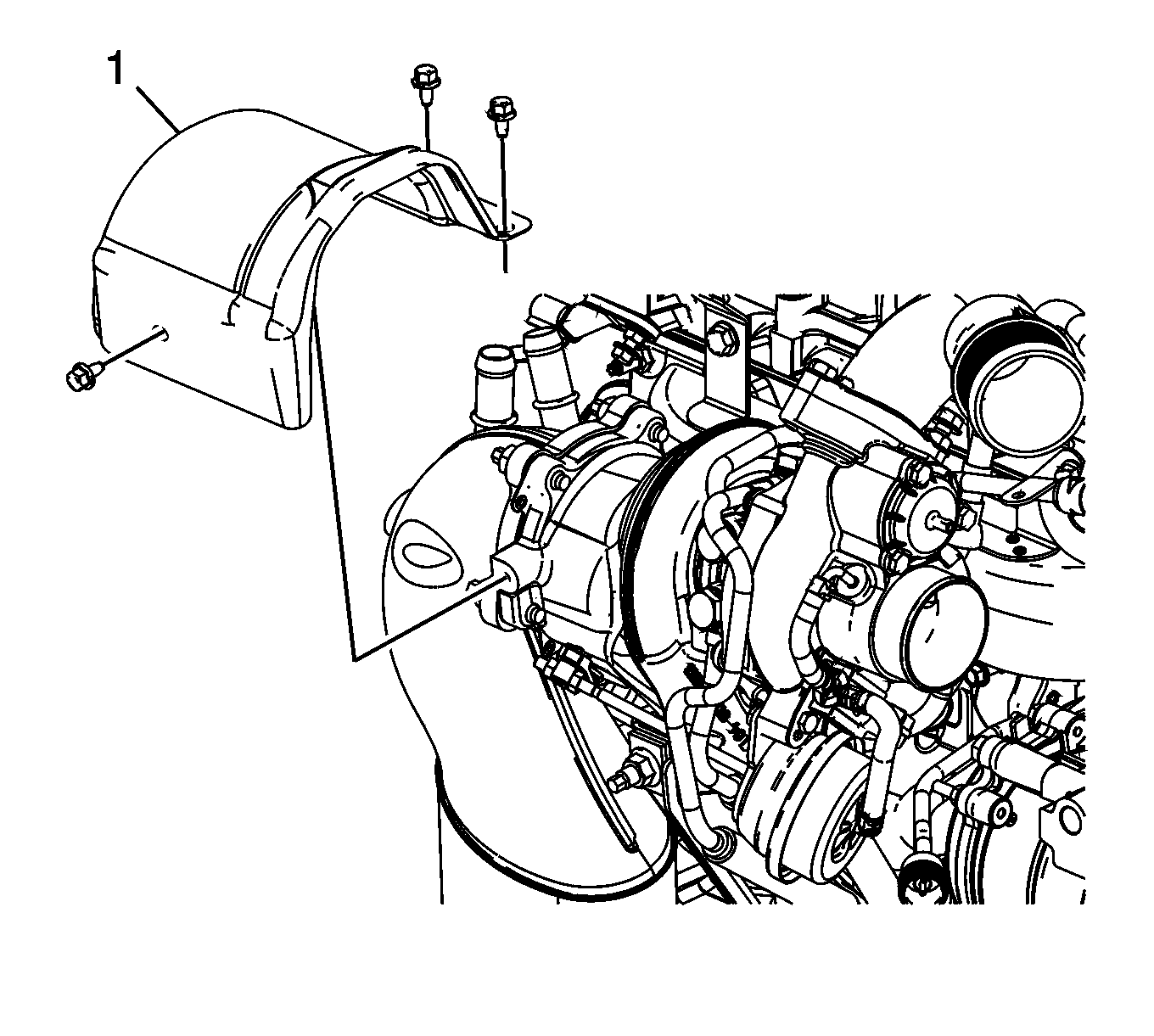 1