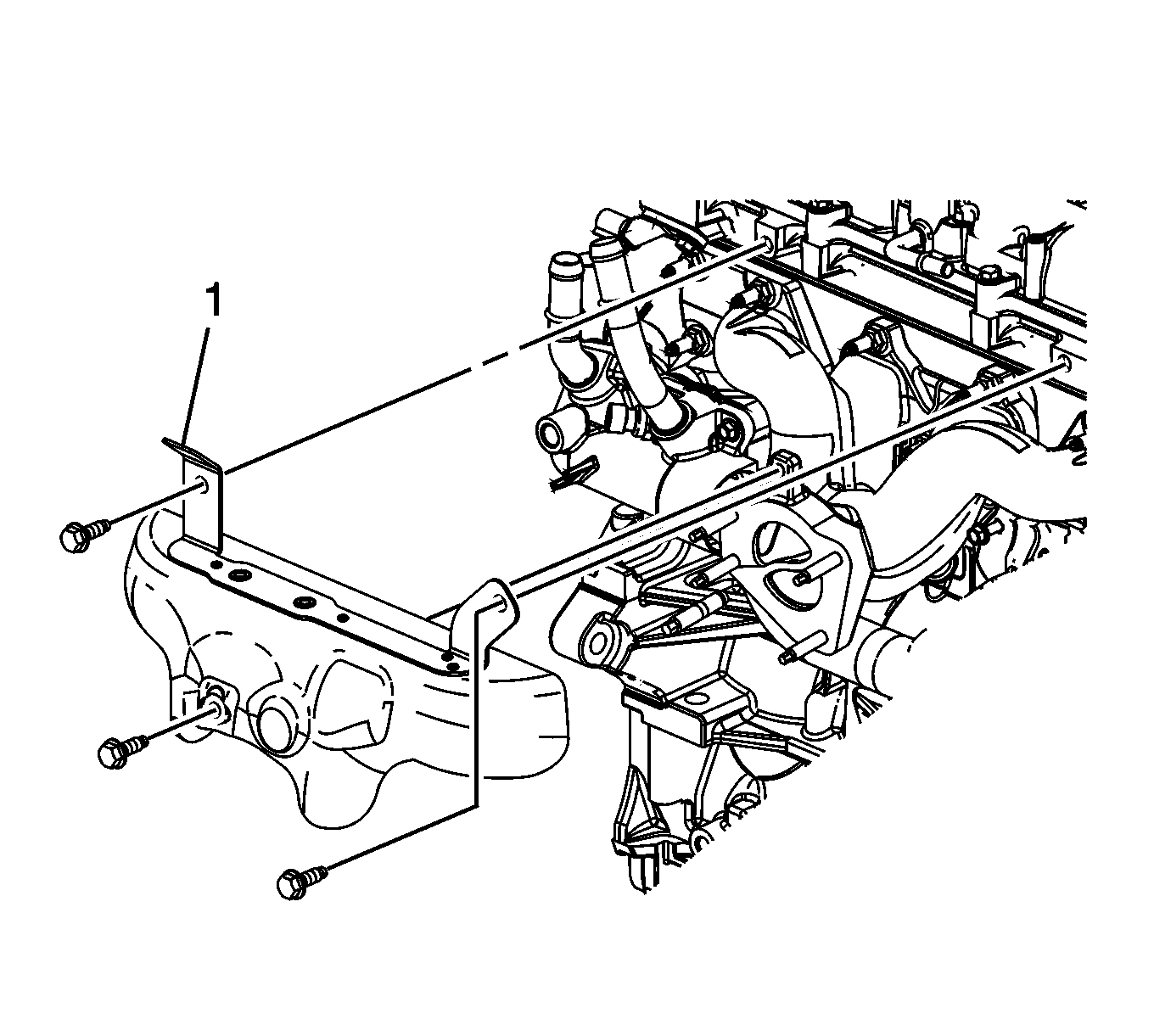 1