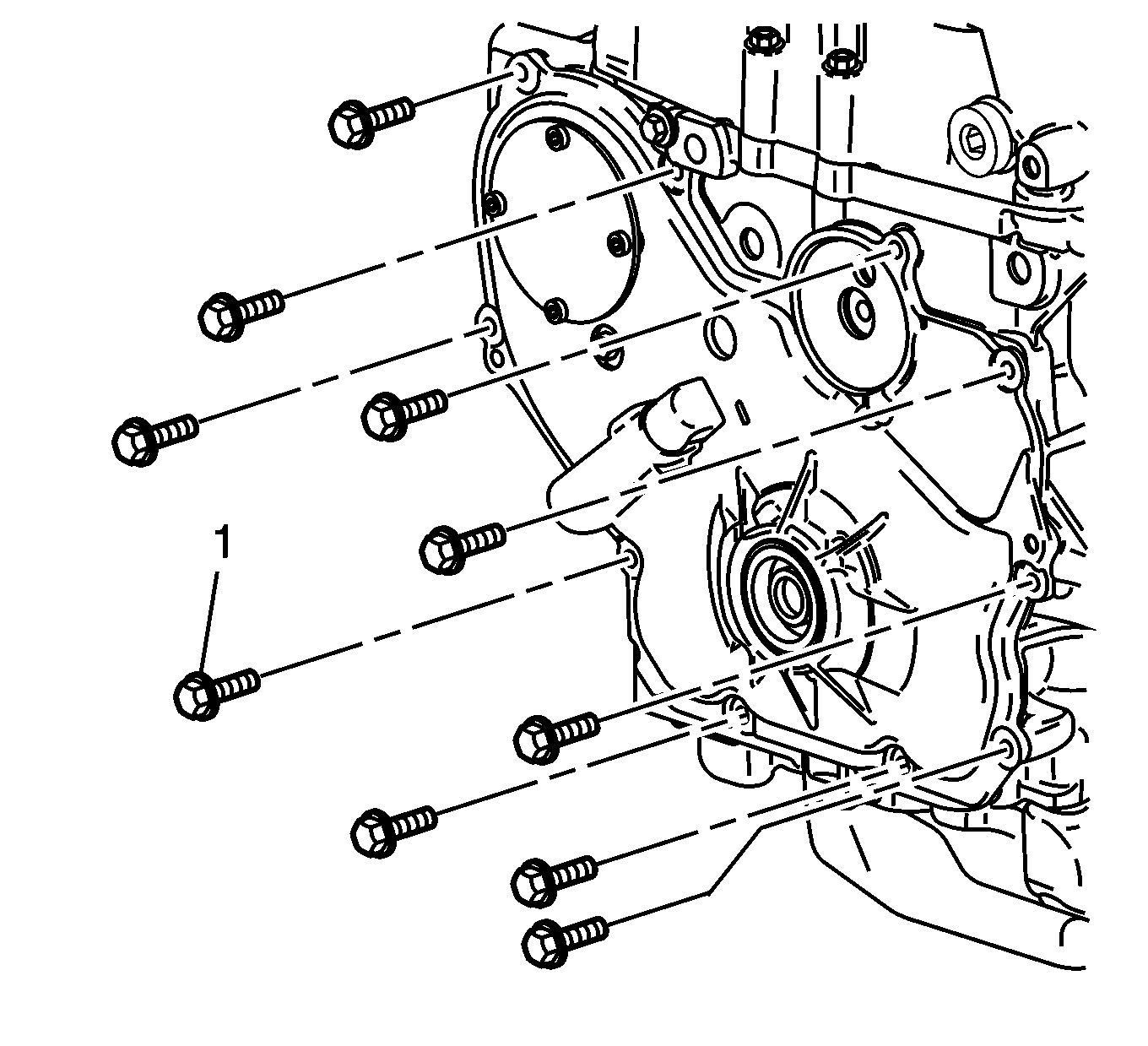 1