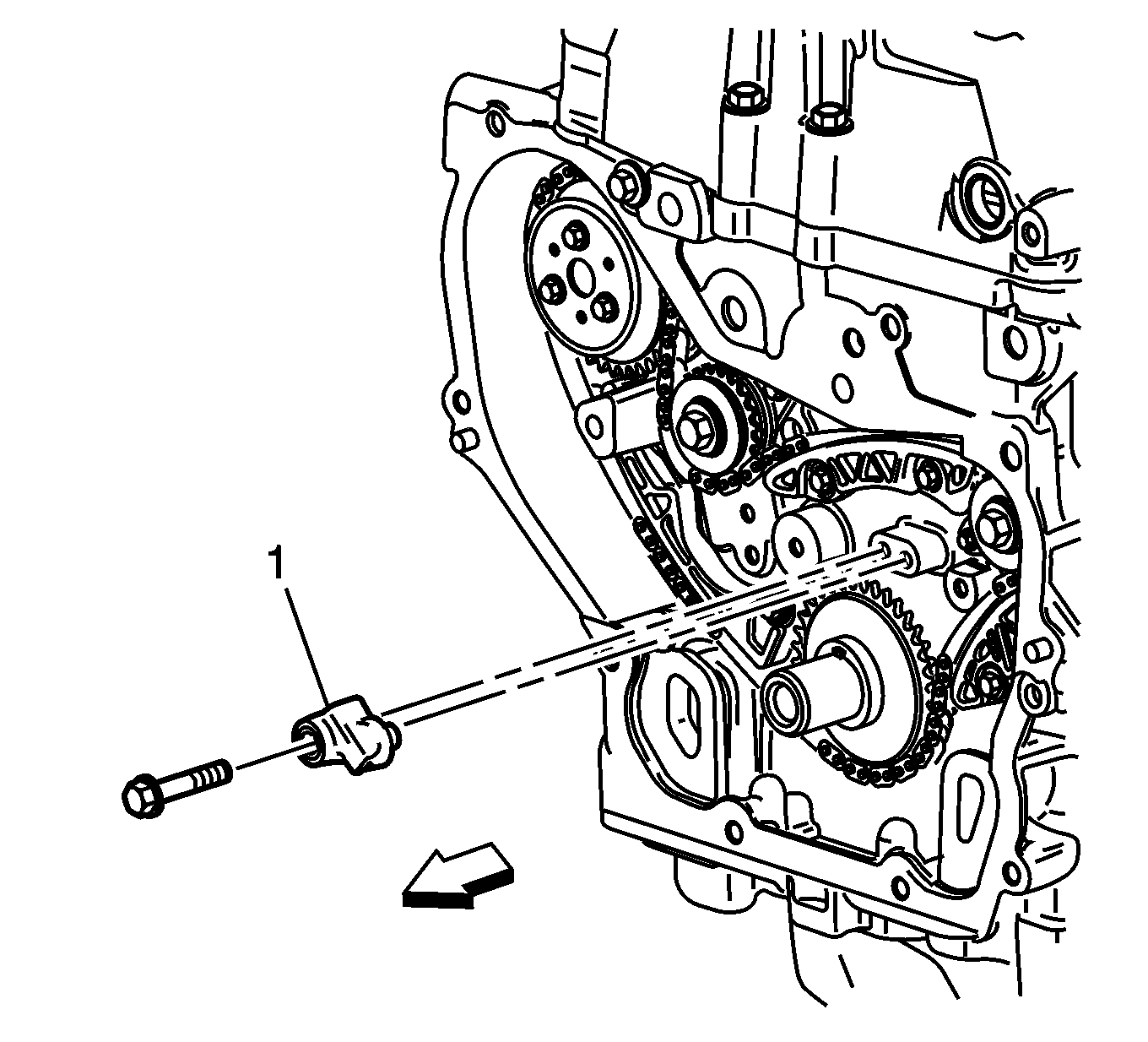 1