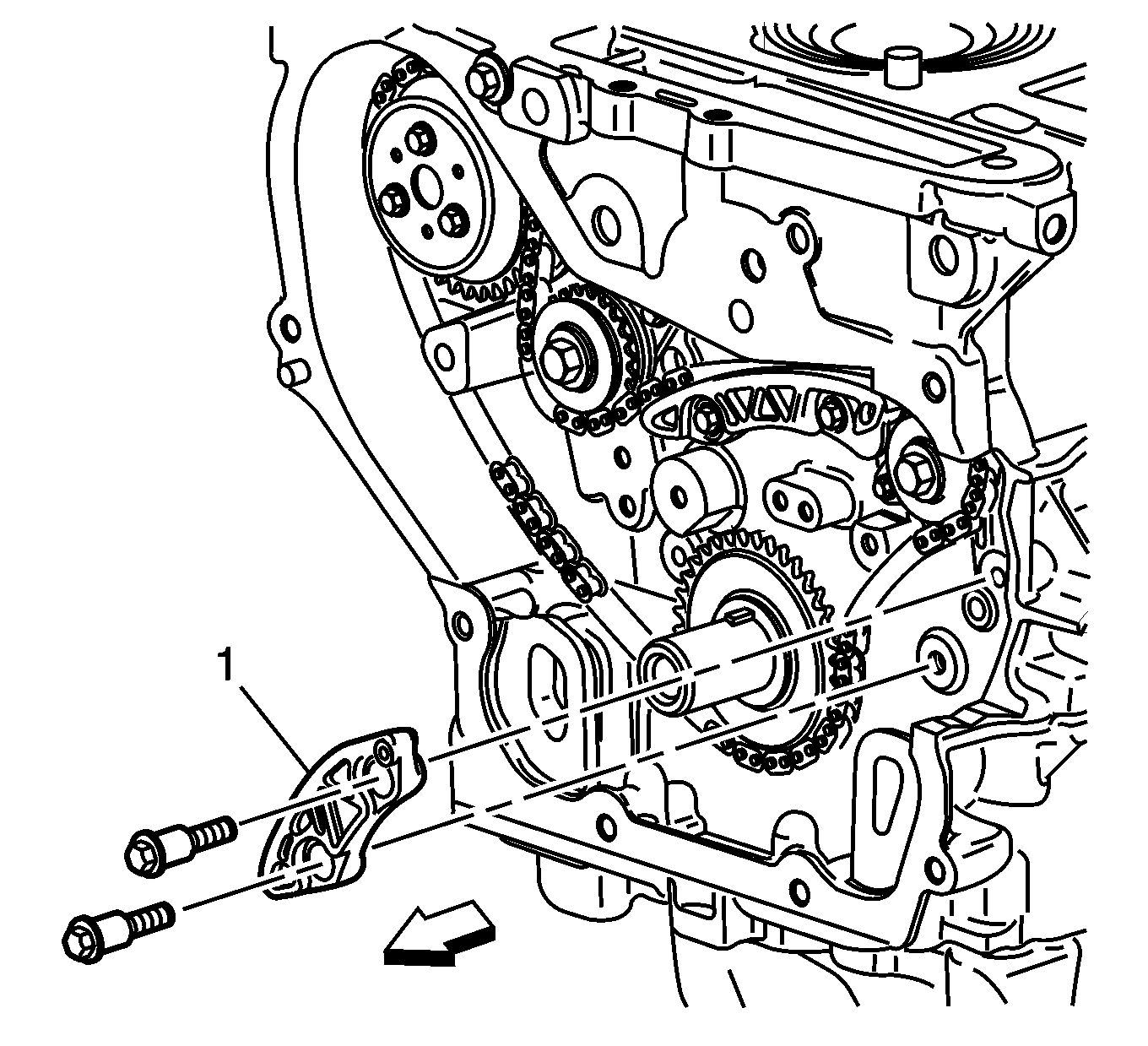 1