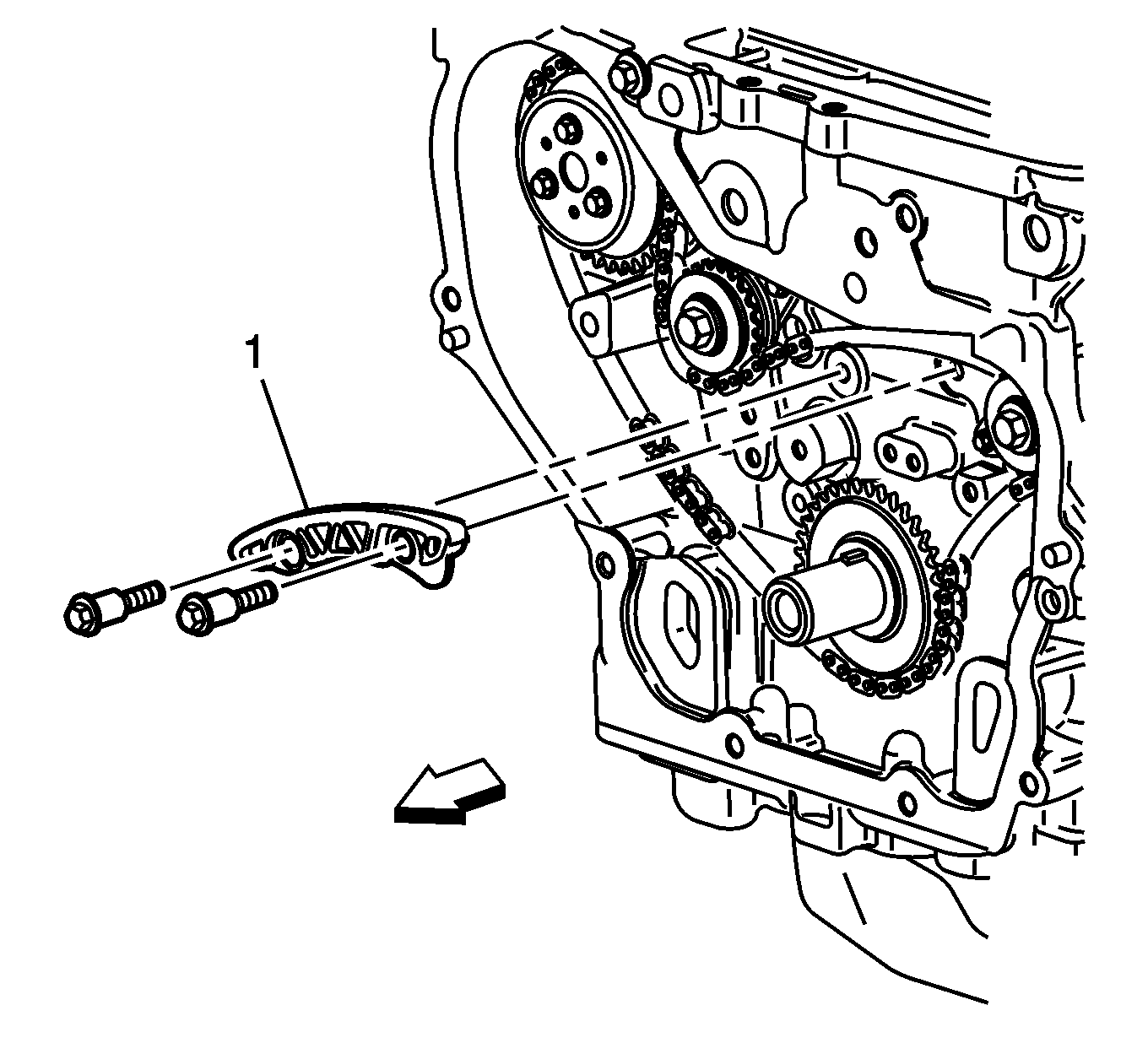 1