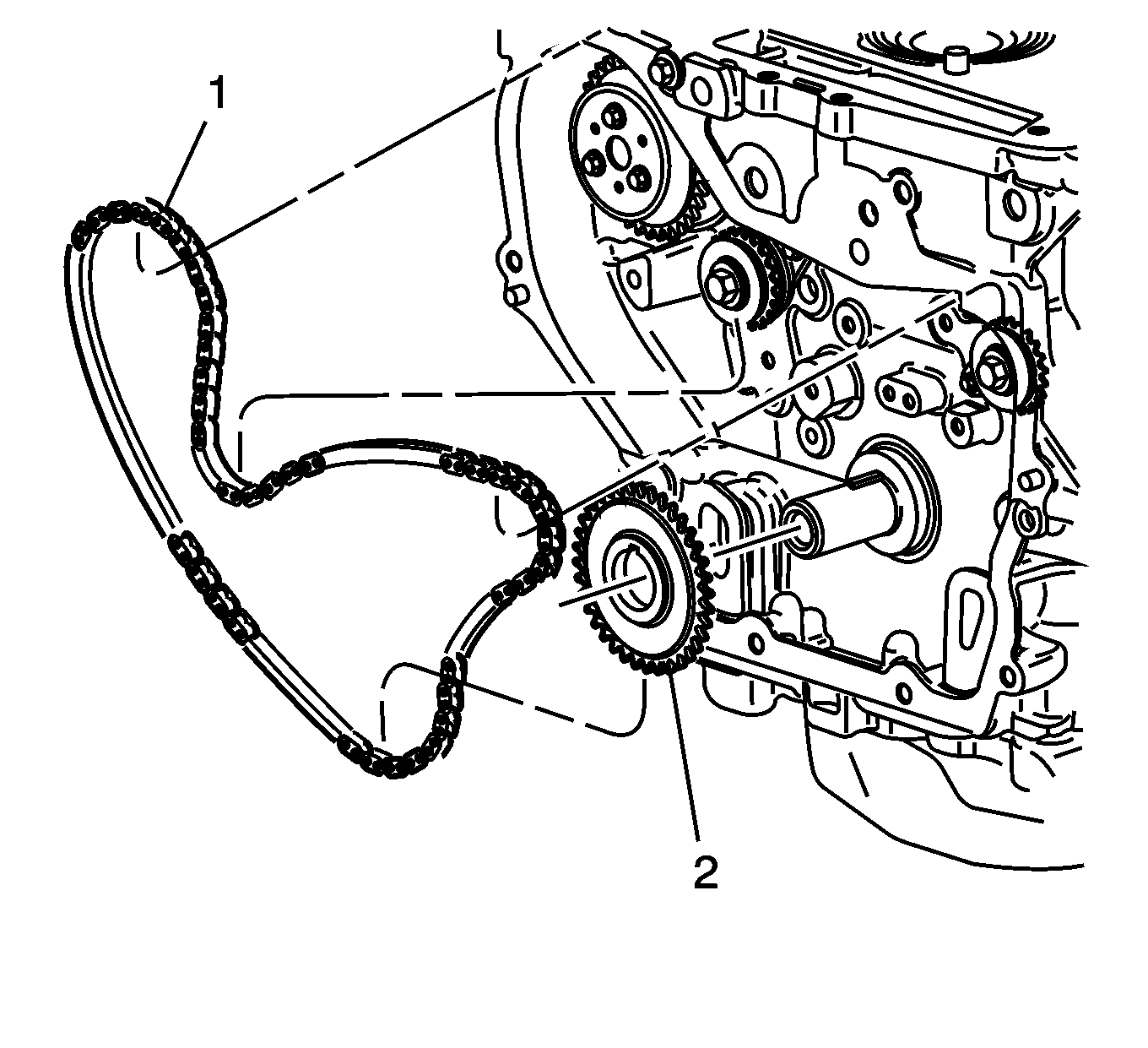 1

2