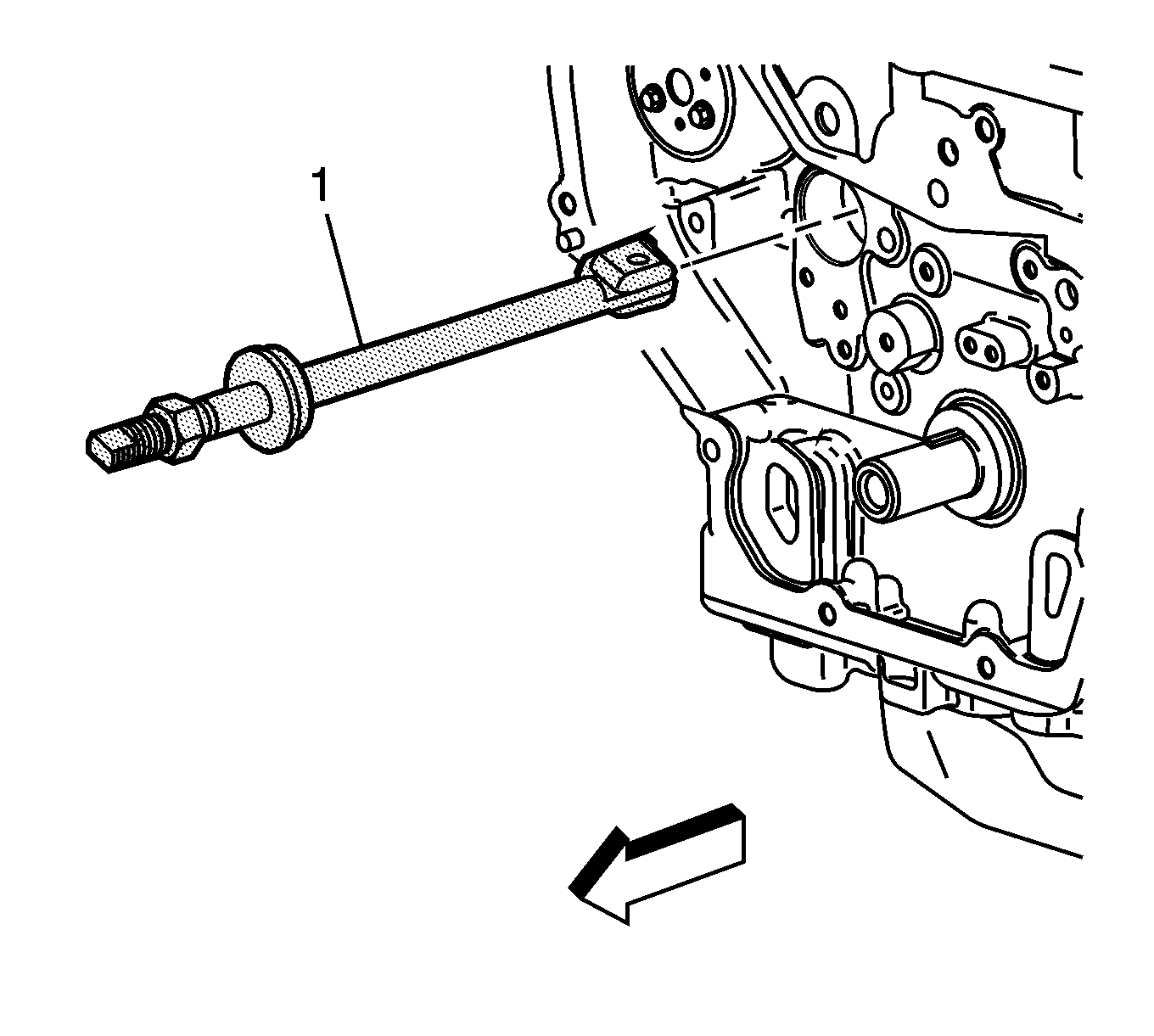 1