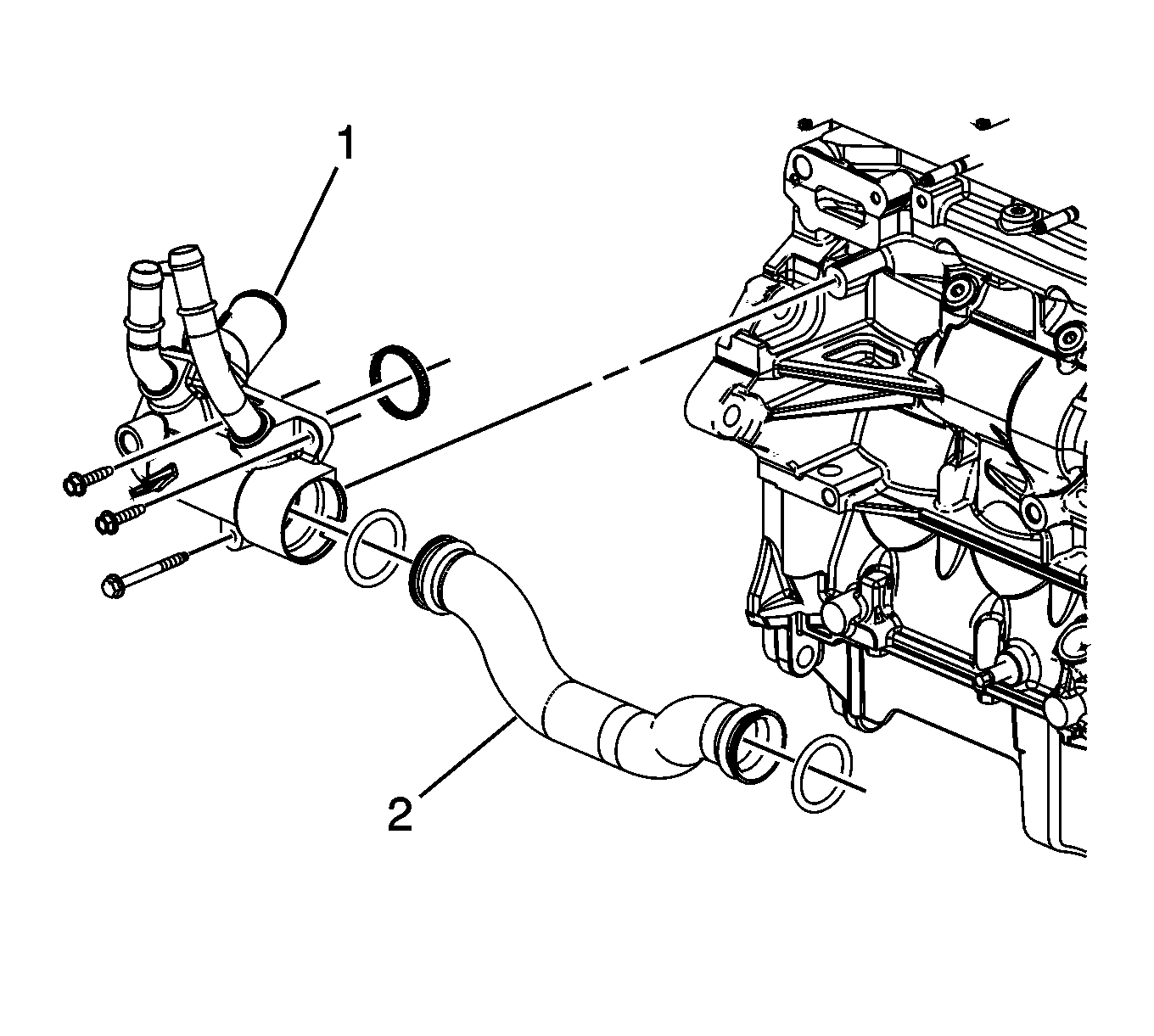 1

2